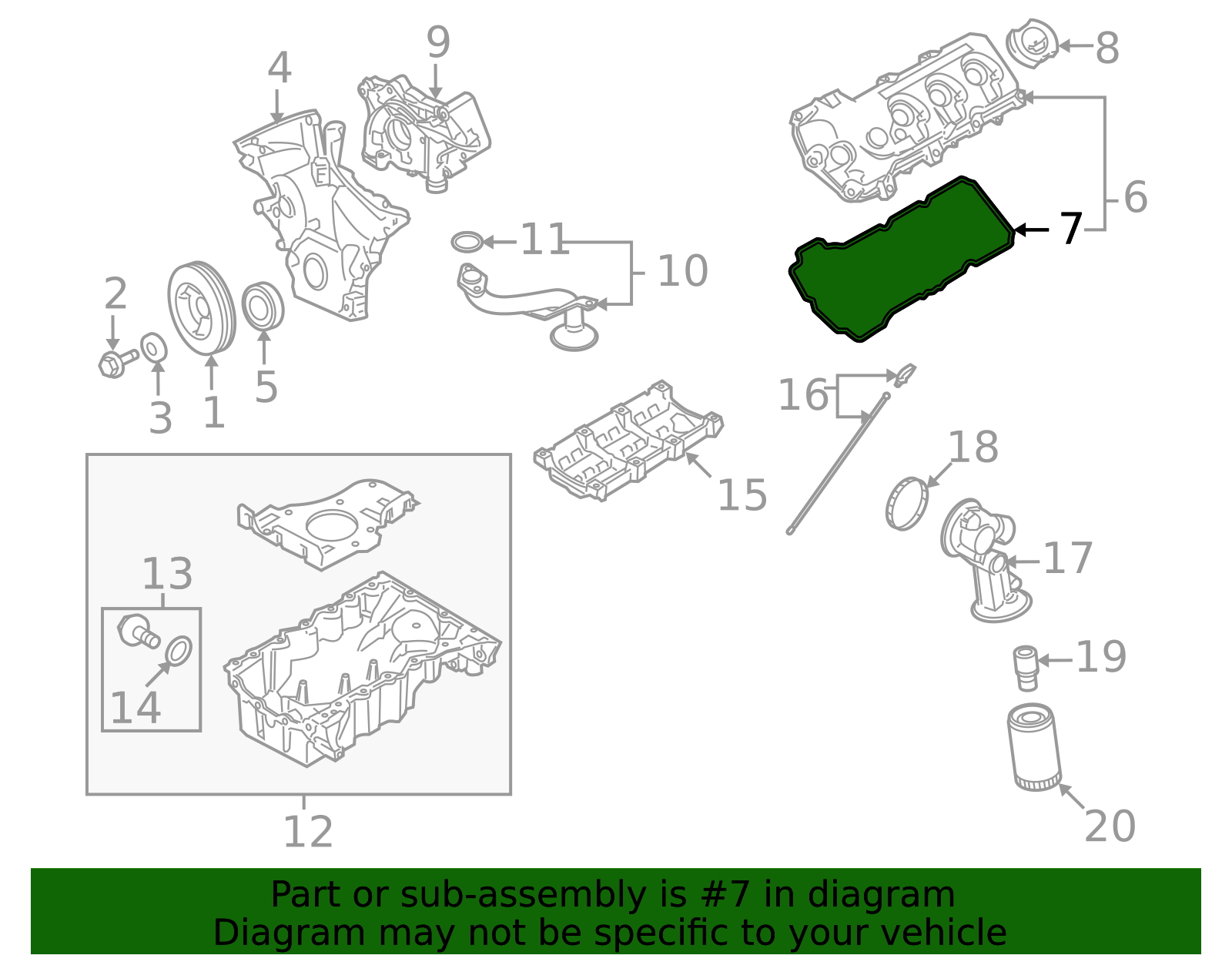 4
9
8
6
7
11
10
2
5
3
1
16
15
18
17
13
14
19
12
20

Part or sub-assembly is #7 in diagram
Diagram may not be specific to your vehicle