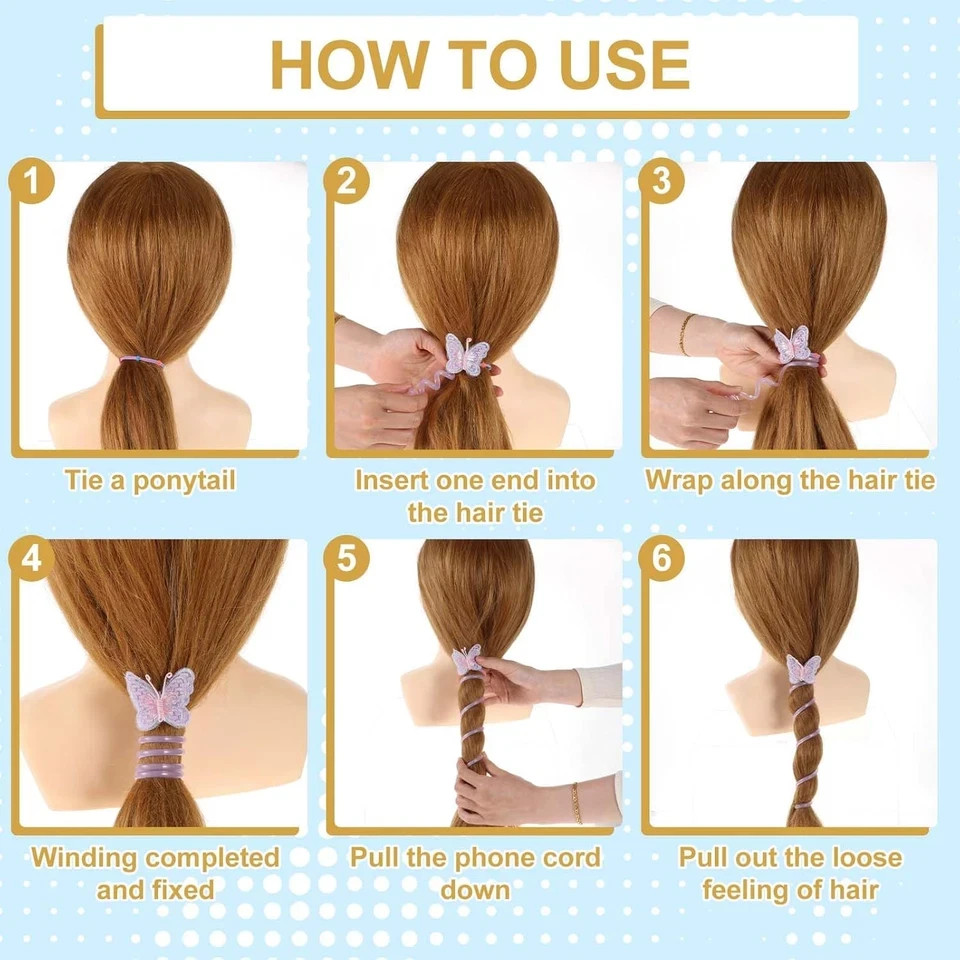 HOW TO USE

1
Tie a ponytail

2
Insert one end into the hair tie

3
Wrap along the hair tie

4
Winding completed and fixed

5
Pull the phone cord down

6
Pull out the loose feeling of hair