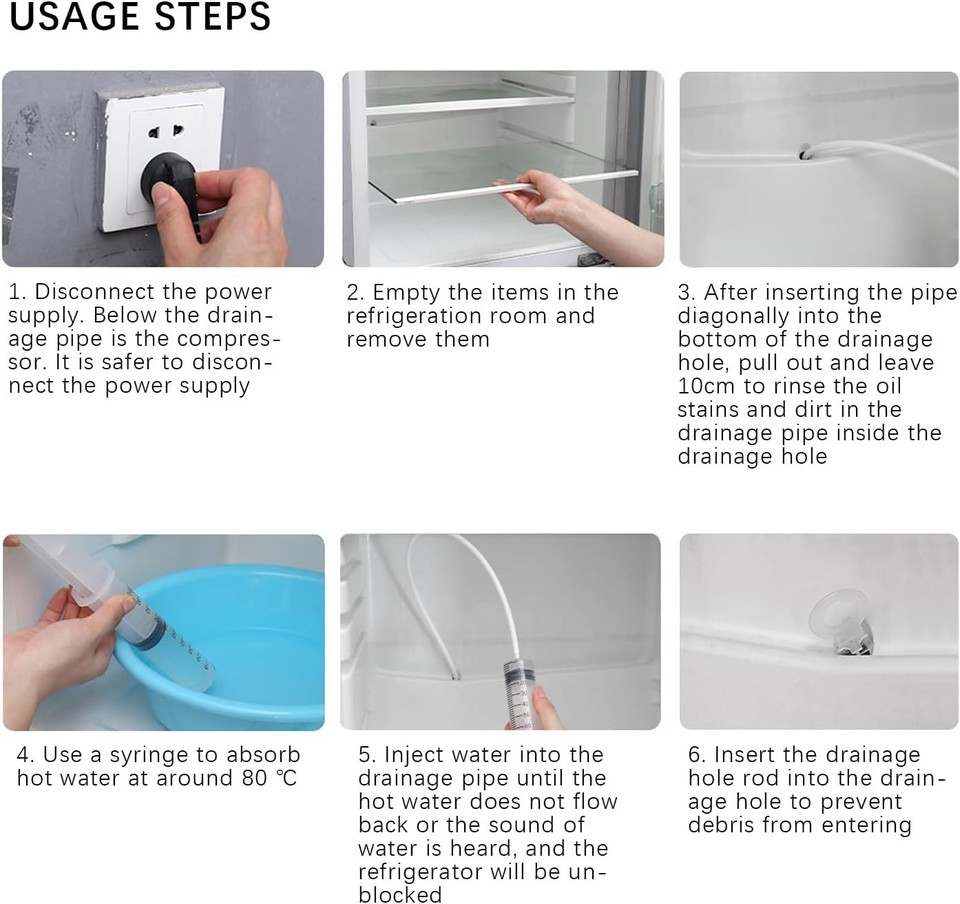 USAGE STEPS

1. Disconnect the power supply. Below the drainage pipe is the compressor. It is safer to disconnect the power supply

2. Empty the items in the refrigeration room and remove them

3. After inserting the pipe diagonally into the bottom of the drainage hole, pull out and leave 10cm to rinse the oil stains and dirt in the drainage pipe inside the drainage hole

4. Use a syringe to absorb hot water at around 80 ℃

5. Inject water into the drainage pipe until the hot water does not flow back or the sound of water is heard, and the refrigerator will be unblocked

6. Insert the drainage hole rod into the drainage hole to prevent debris from entering