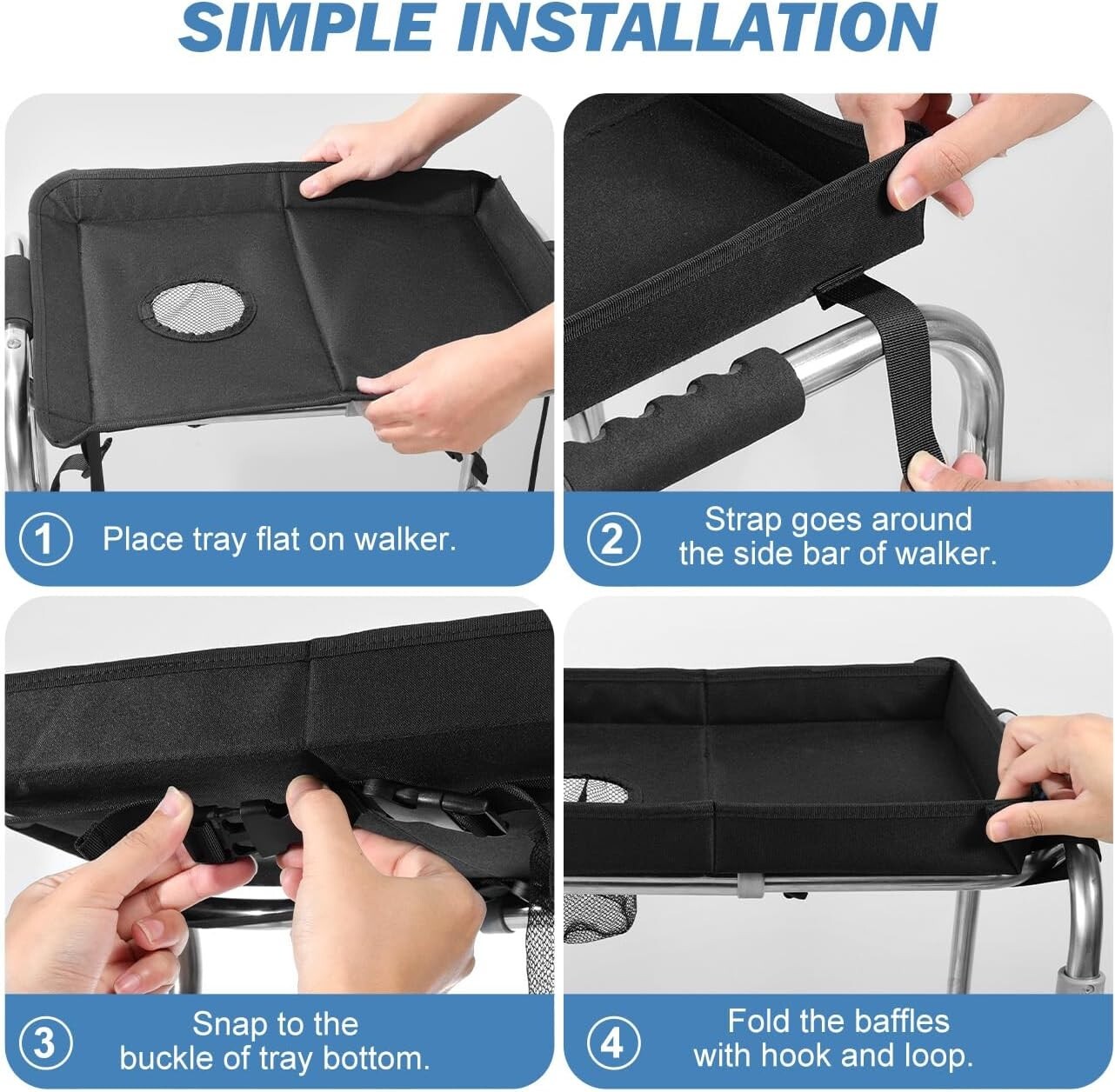 SIMPLE INSTALLATION

1 Place tray flat on walker.

2 Strap goes around the side bar of walker.

3 Snap to the buckle of tray bottom.

4 Fold the baffles with hook and loop.