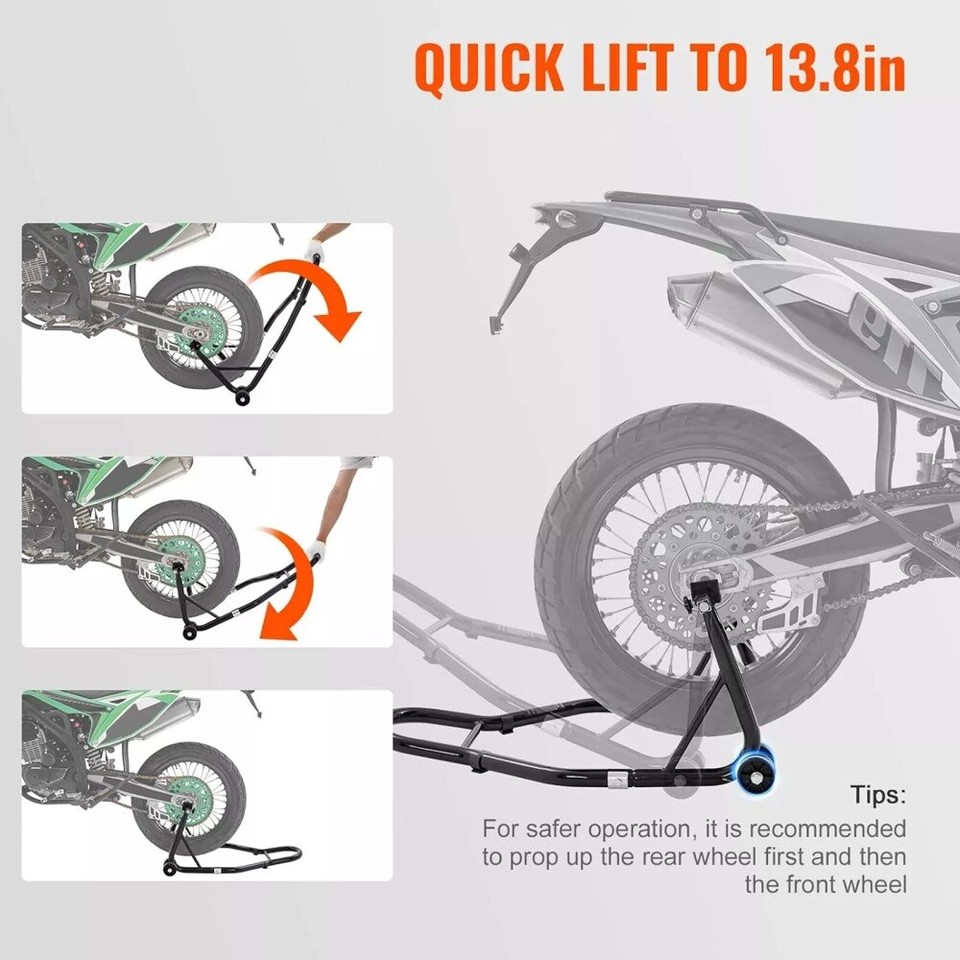 QUICK LIFT TO 13.8in

Tips:
For safer operation, it is recommended to prop up the rear wheel first and then the front wheel