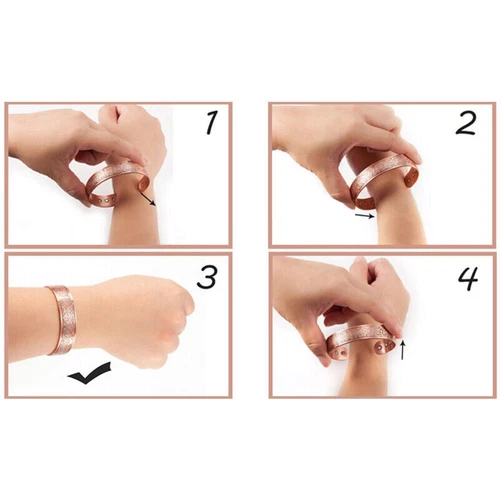 1

2

3

4