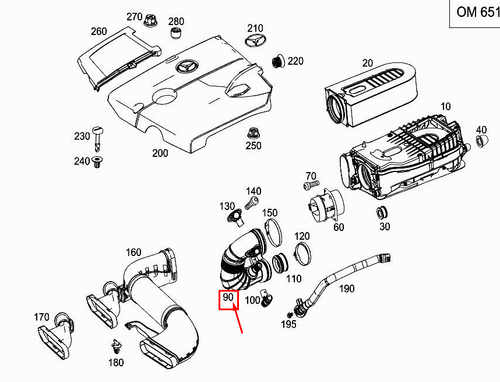 OM 651

270
280
260
210
220
20
10
40
230
240
200
250
70
140
130
150
60
30
120
160
110
190
90
100
195
170
180