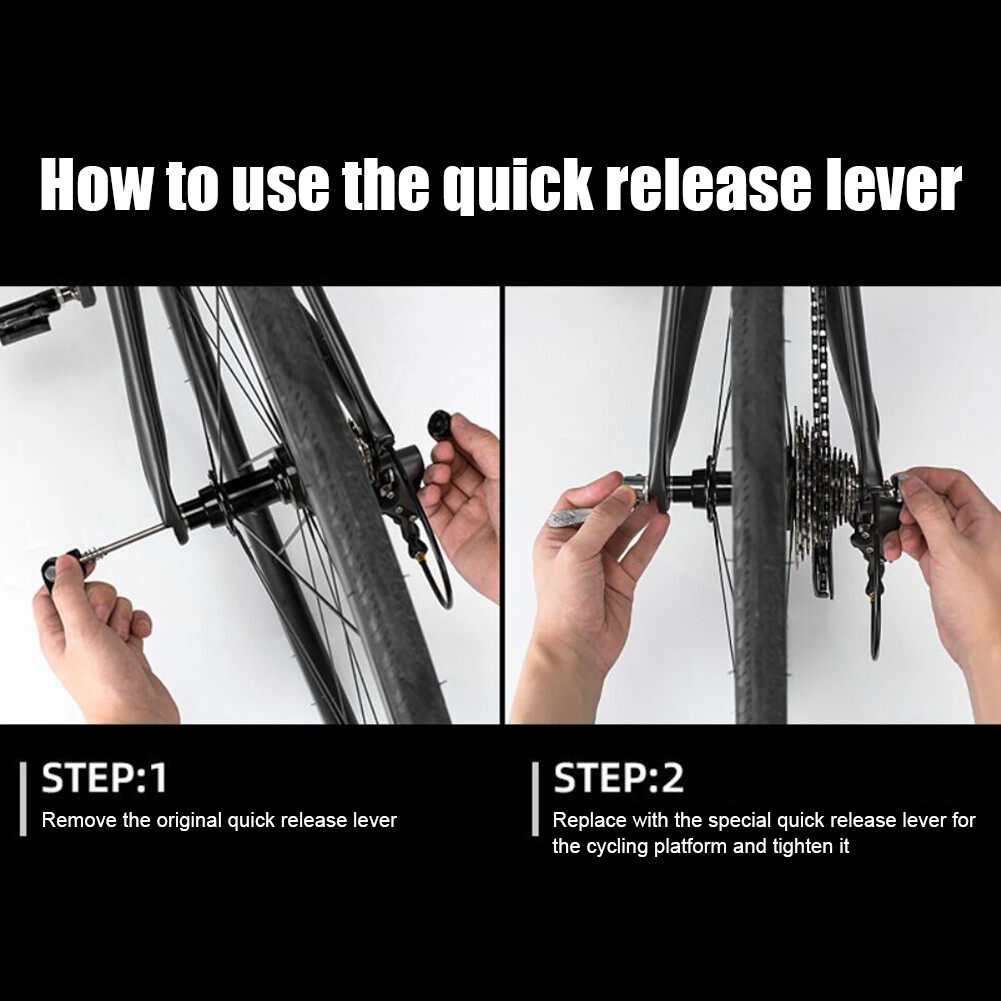 How to use the quick release lever

STEP:1
Remove the original quick release lever

STEP:2
Replace with the special quick release lever for the cycling platform and tighten it