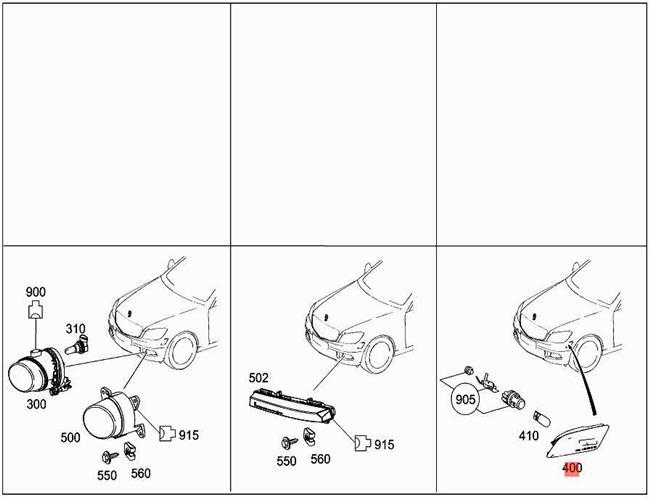 900
310
300
500
915
550
560

502
915
550
560

905
410
400