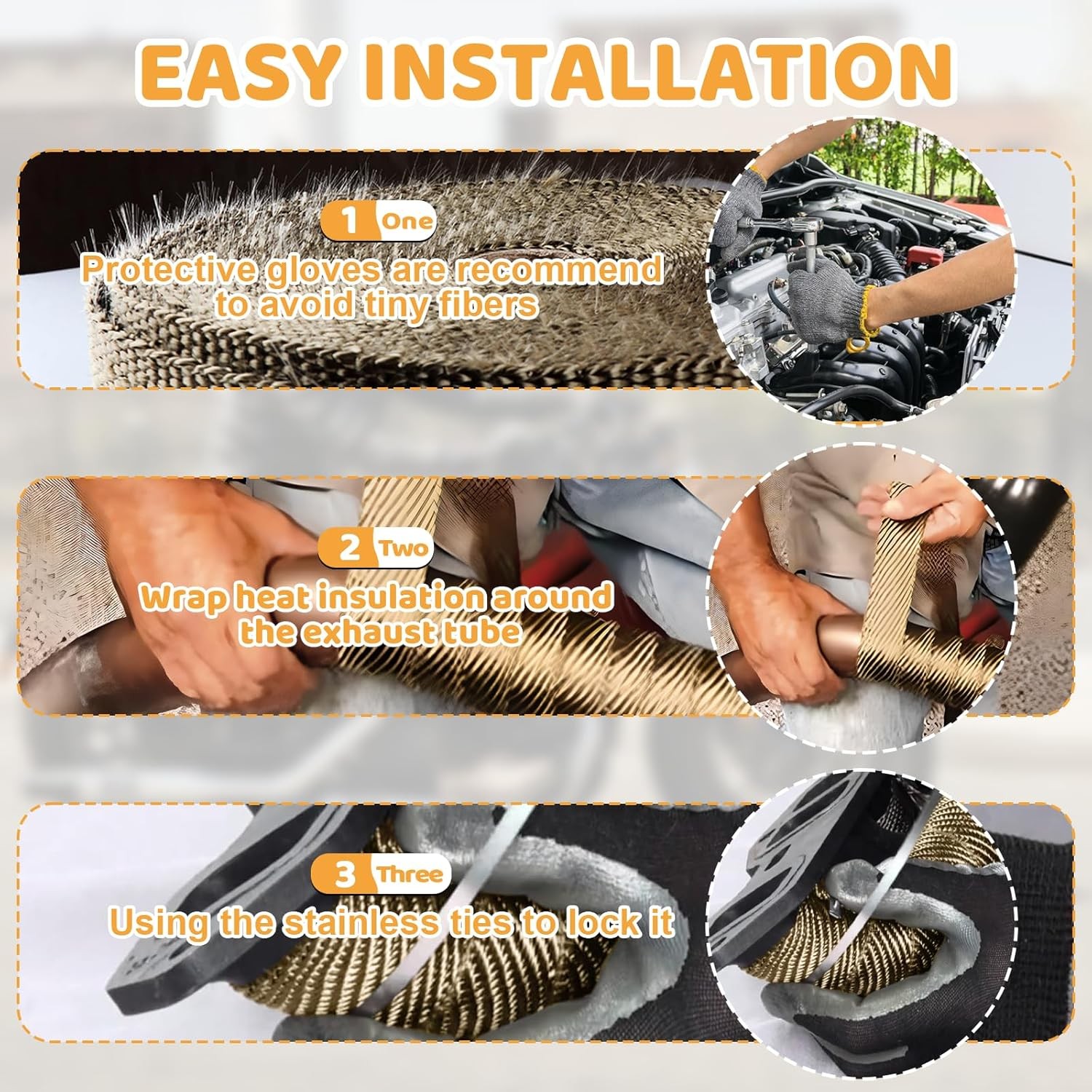 EASY INSTALLATION

1 One

Protective gloves are recommend to avoid tiny fibers

2 Two

Wrap heat insulation around the exhaust tube

3 Three

Using the stainless ties to lock it