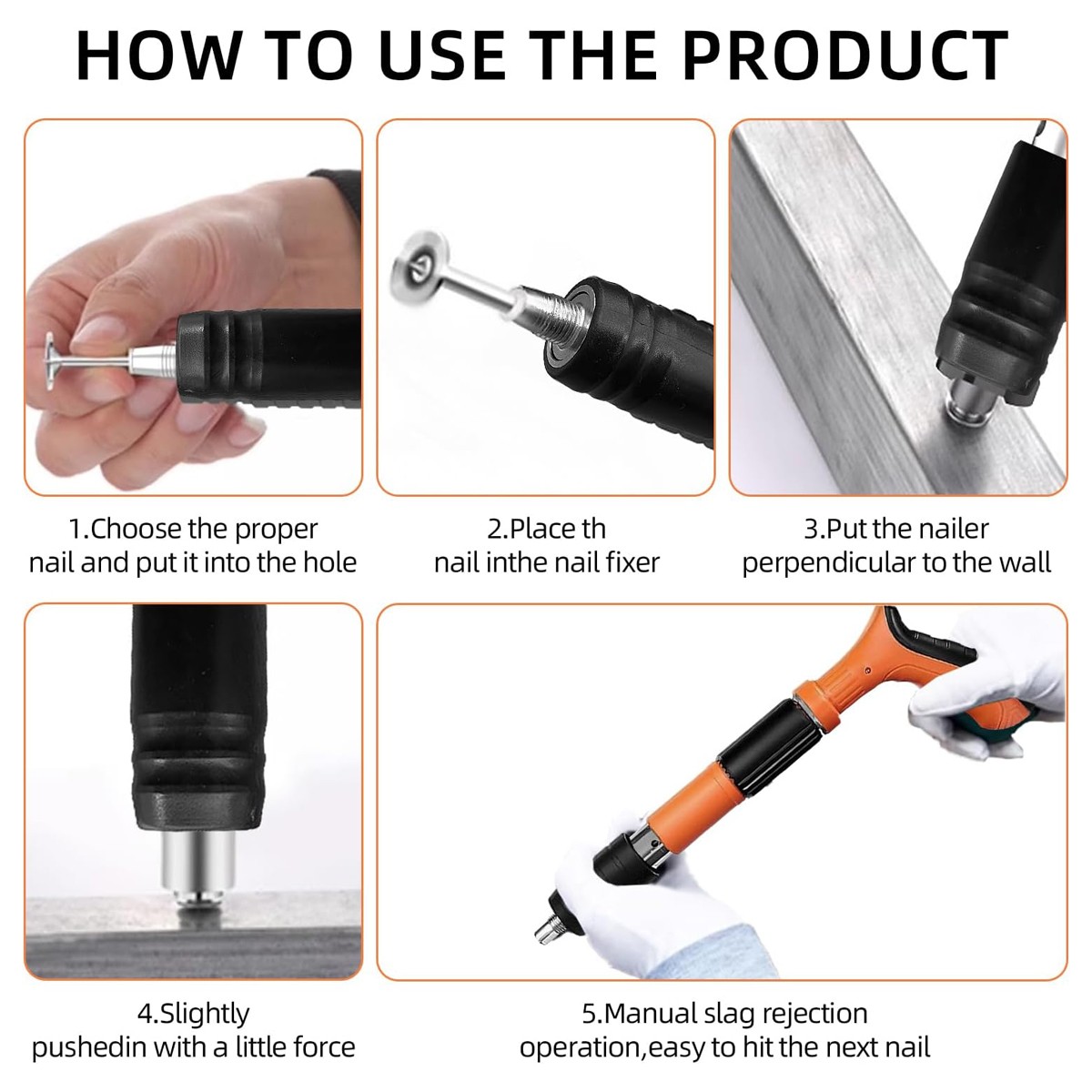 HOW TO USE THE PRODUCT

1.Choose the proper nail and put it into the hole

2.Place th nail inthe nail fixer

3.Put the nailer perpendicular to the wall

4.Slightly pushedin with a little force

5.Manual slag rejection operation,easy to hit the next nail