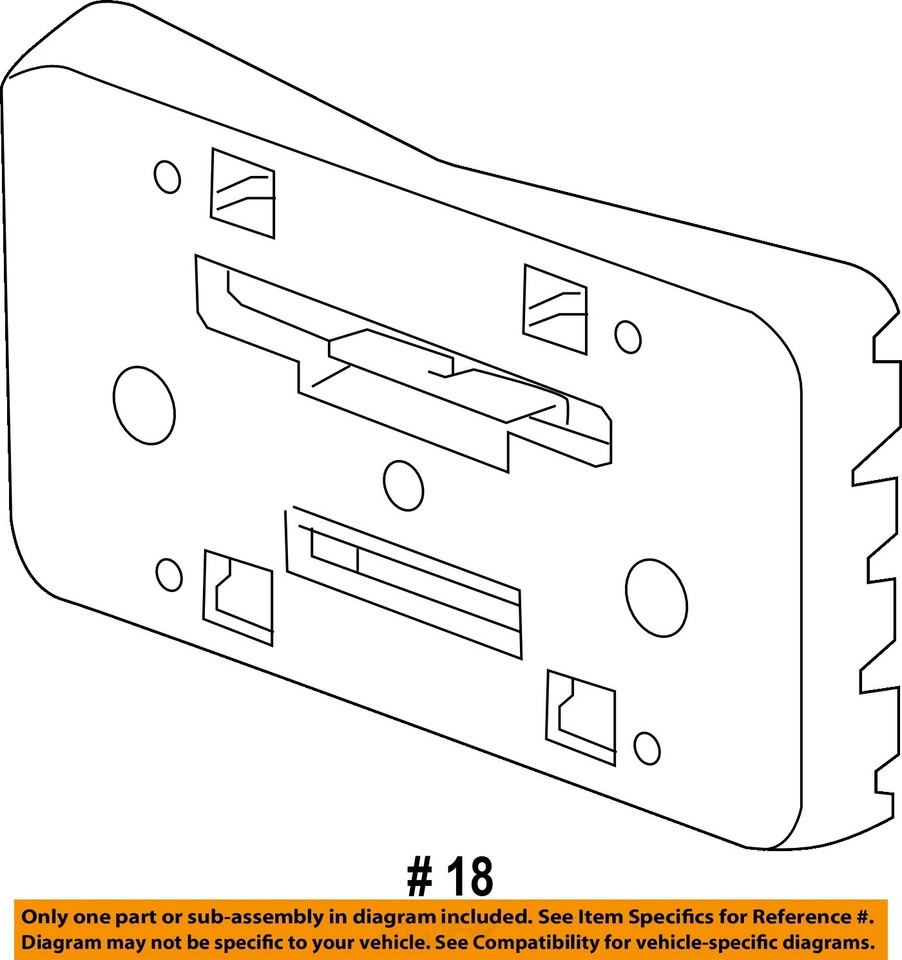 # 18

Only one part or sub-assembly in diagram included. See Item Specifics for Reference #.
Diagram may not be specific to your vehicle. See Compatibility for vehicle-specific diagrams.