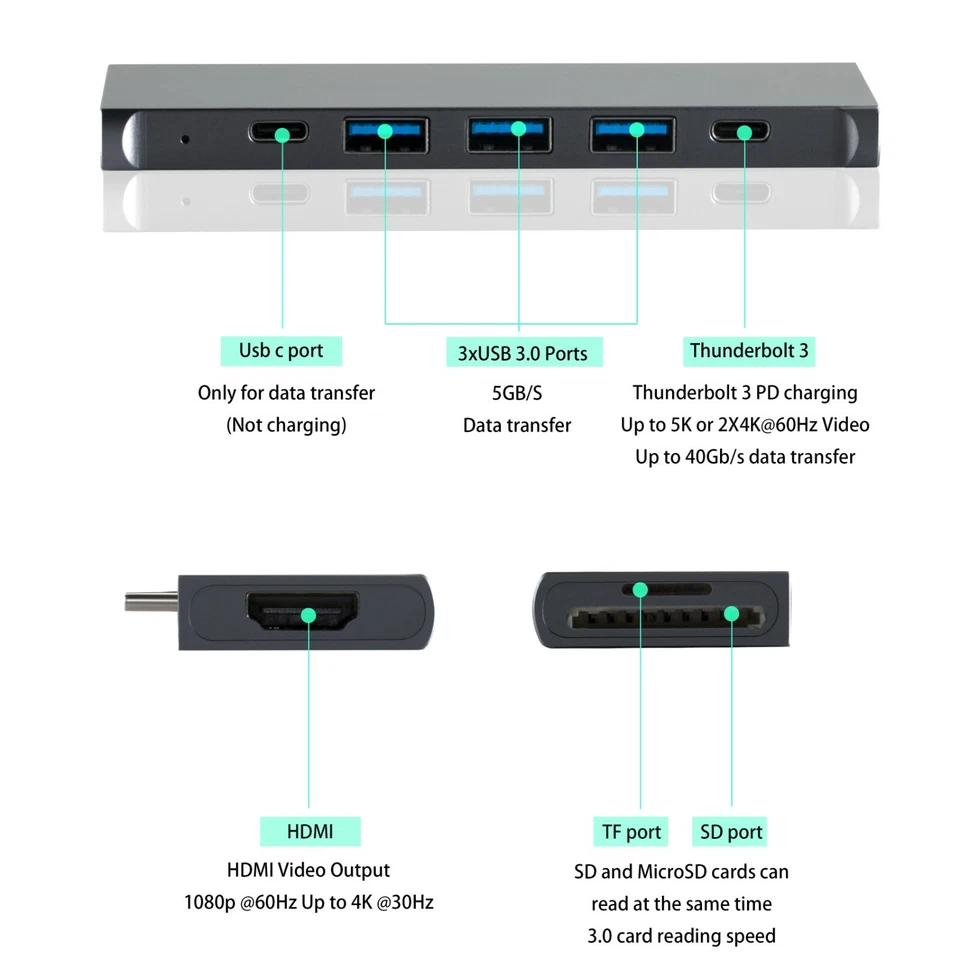 Usb c port
Only for data transfer
(Not charging)

3xUSB 3.0 Ports
5GB/S
Data transfer

Thunderbolt 3
Thunderbolt 3 PD charging
Up to 5K or 2X4K@60Hz Video
Up to 40Gb/s data transfer

HDMI
HDMI Video Output
1080p @60Hz Up to 4K @30Hz

TF port

SD port

SD and MicroSD cards can read at the same time
3.0 card reading speed