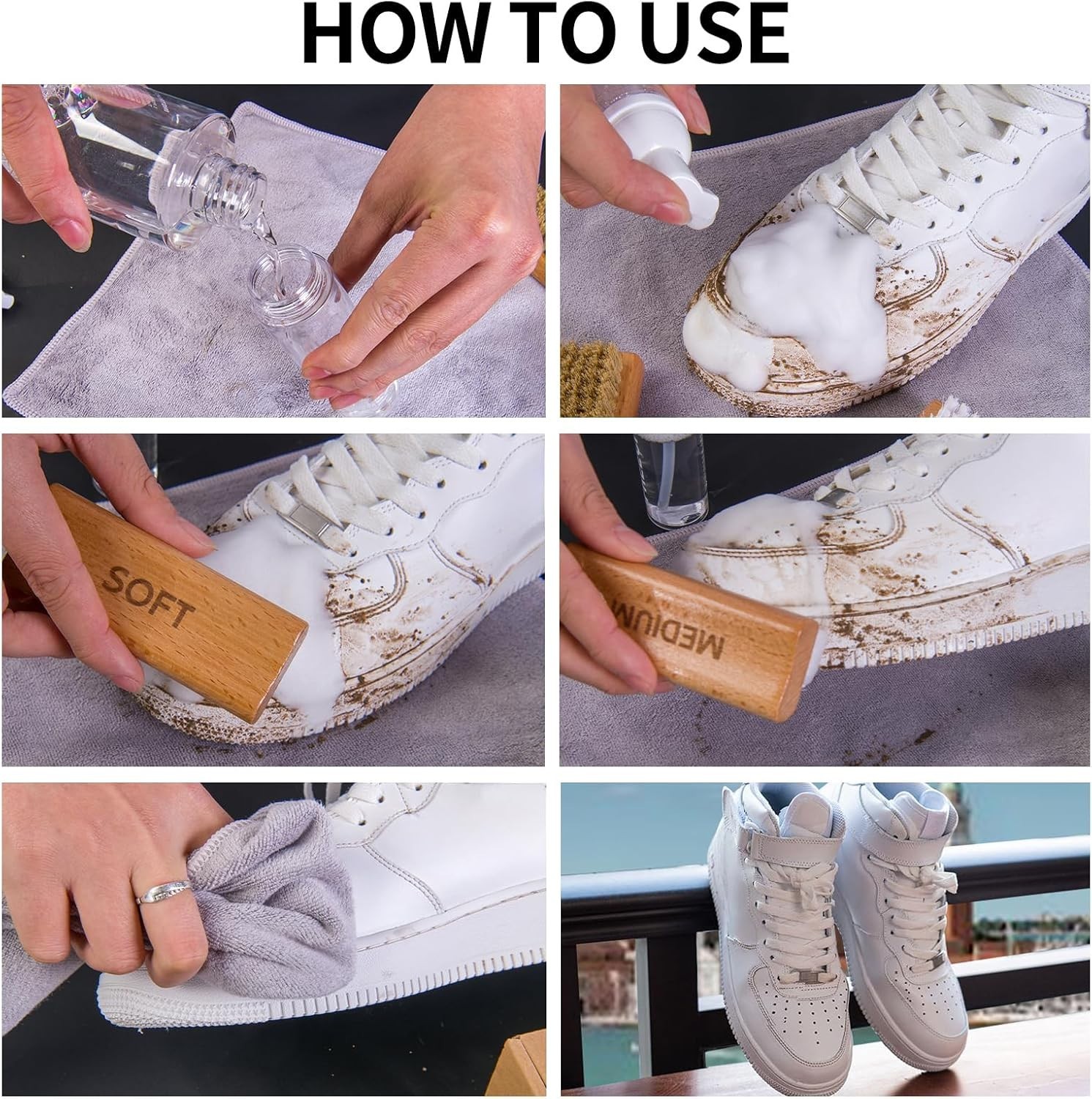 HOW TO USE

SOFT

MEDIUM