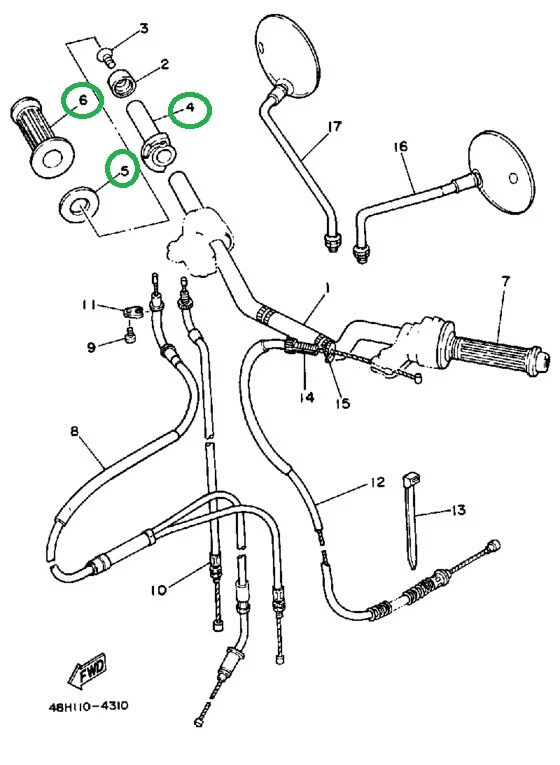 3
2
6
4
5
17
16
1
7
11
9
14
15
8
12
13
10
FWD
48H110-4310