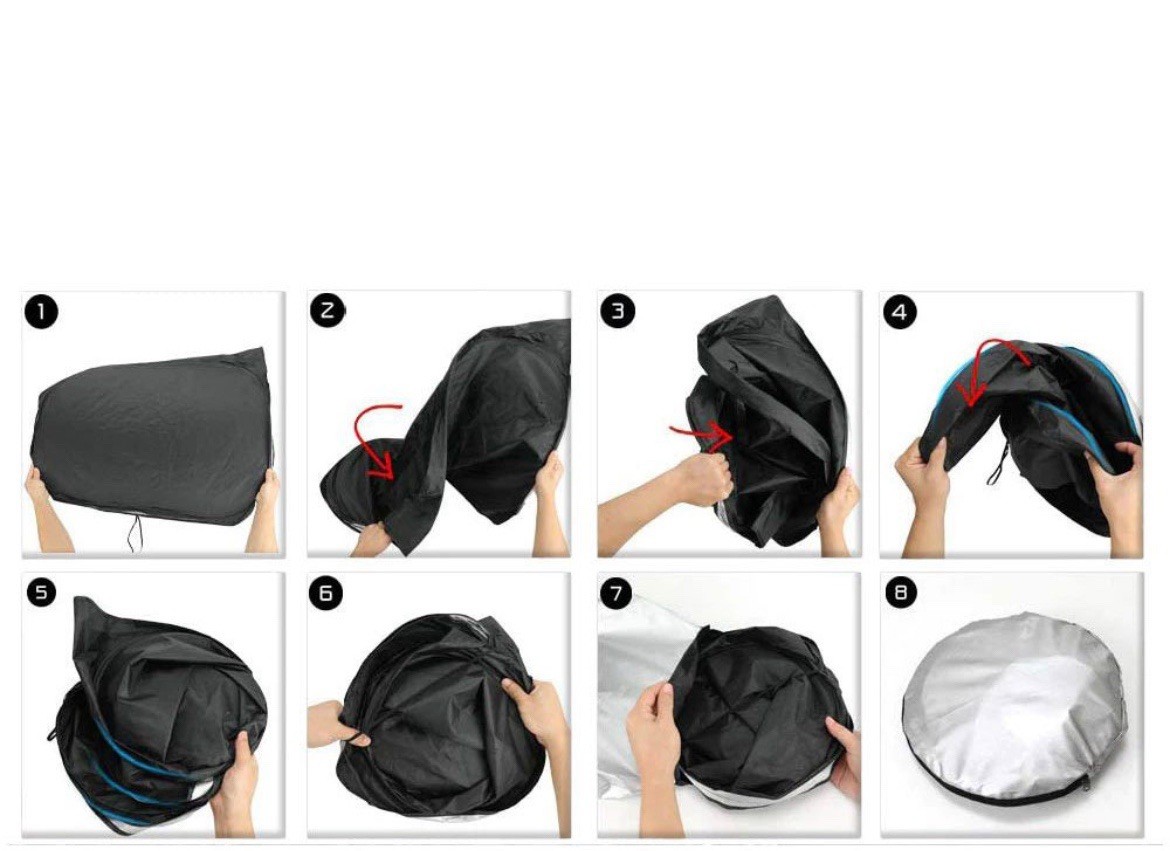 1
2
3
4
5
6
7
8