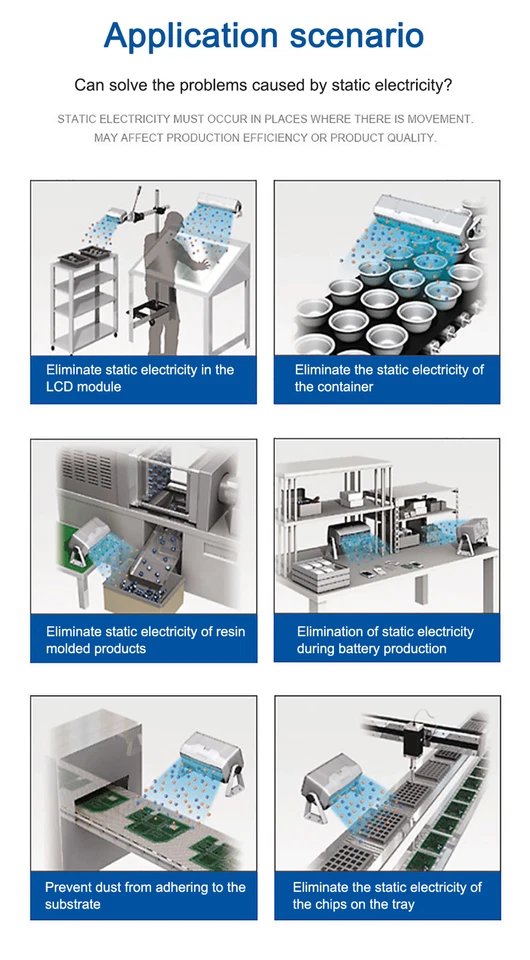 Application scenario

Can solve the problems caused by static electricity?

STATIC ELECTRICITY MUST OCCUR IN PLACES WHERE THERE IS MOVEMENT. MAY AFFECT PRODUCTION EFFICIENCY OR PRODUCT QUALITY.

Eliminate static electricity in the LCD module

Eliminate the static electricity of the container

Eliminate static electricity of resin molded products

Elimination of static electricity during battery production

Prevent dust from adhering to the substrate

Eliminate the static electricity of the chips on the tray