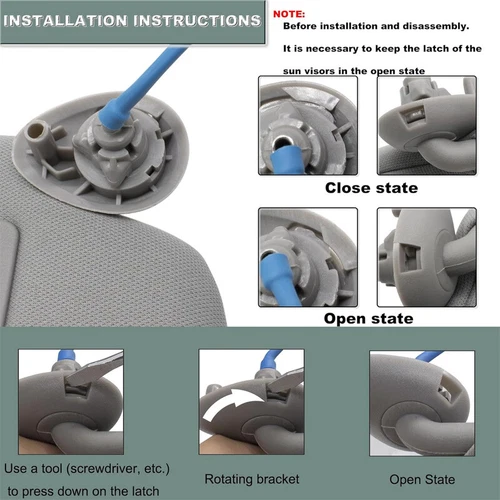 INSTALLATION INSTRUCTIONS

NOTE:
Before installation and disassembly.
It is necessary to keep the latch of the sun visors in the open state

Close state

Open state

Use a tool (screwdriver, etc.) to press down on the latch

Rotating bracket

Open State