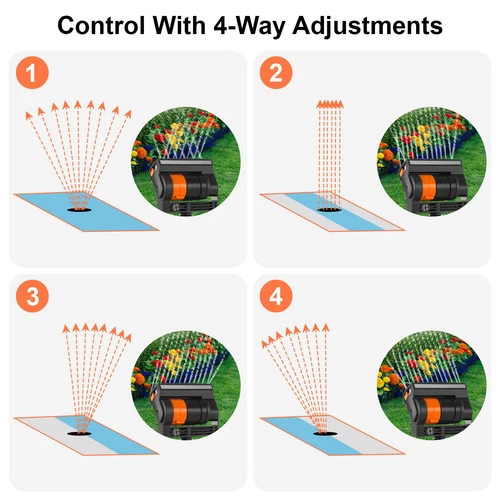 Control With 4-Way Adjustments

1

2

3

4