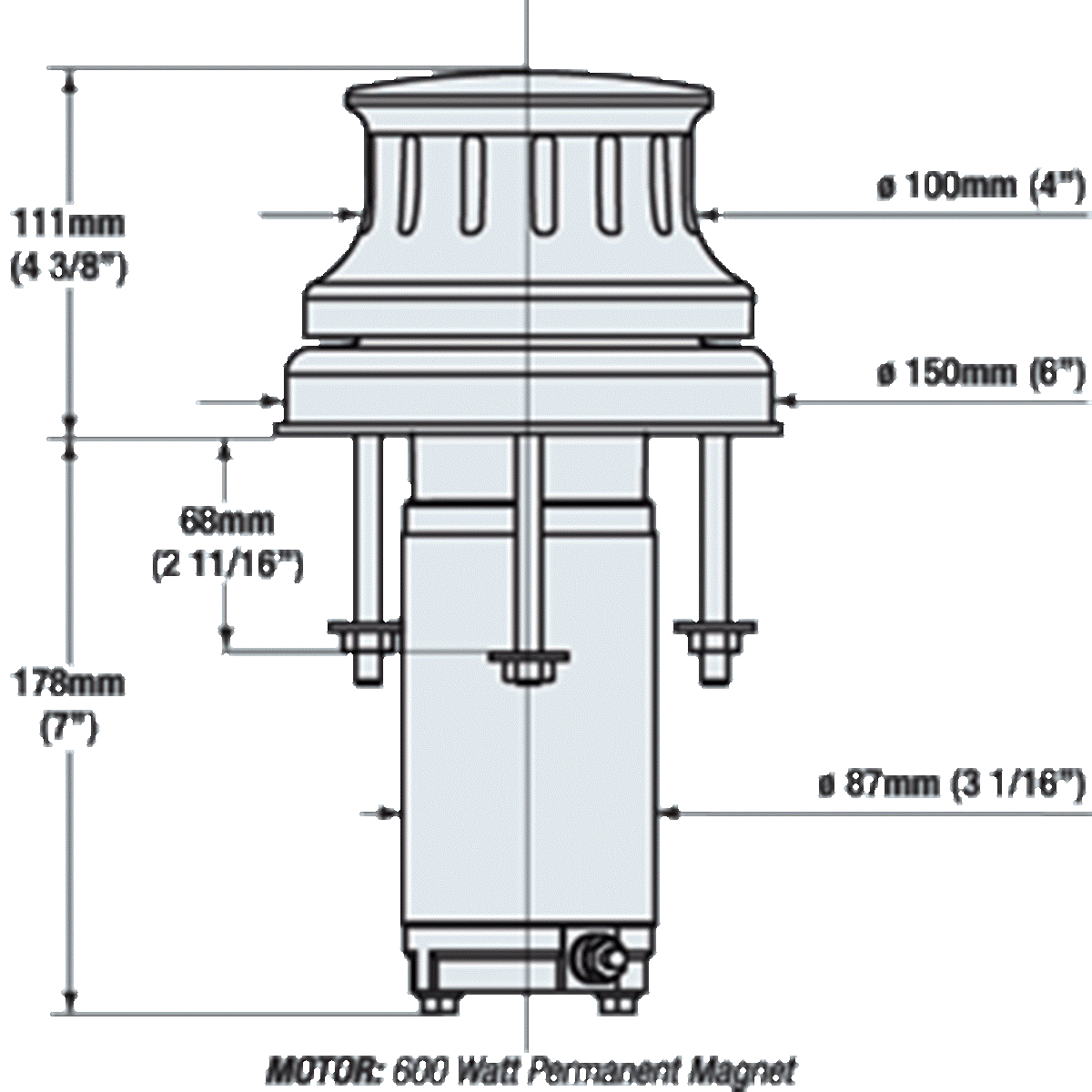 111mm
(4 3/8")

ø 100mm (4")

ø 150mm (6")

68mm
(2 11/16")

178mm
(7")

ø 87mm (3 1/16")

MOTOR: 600 Watt Permanent Magnet