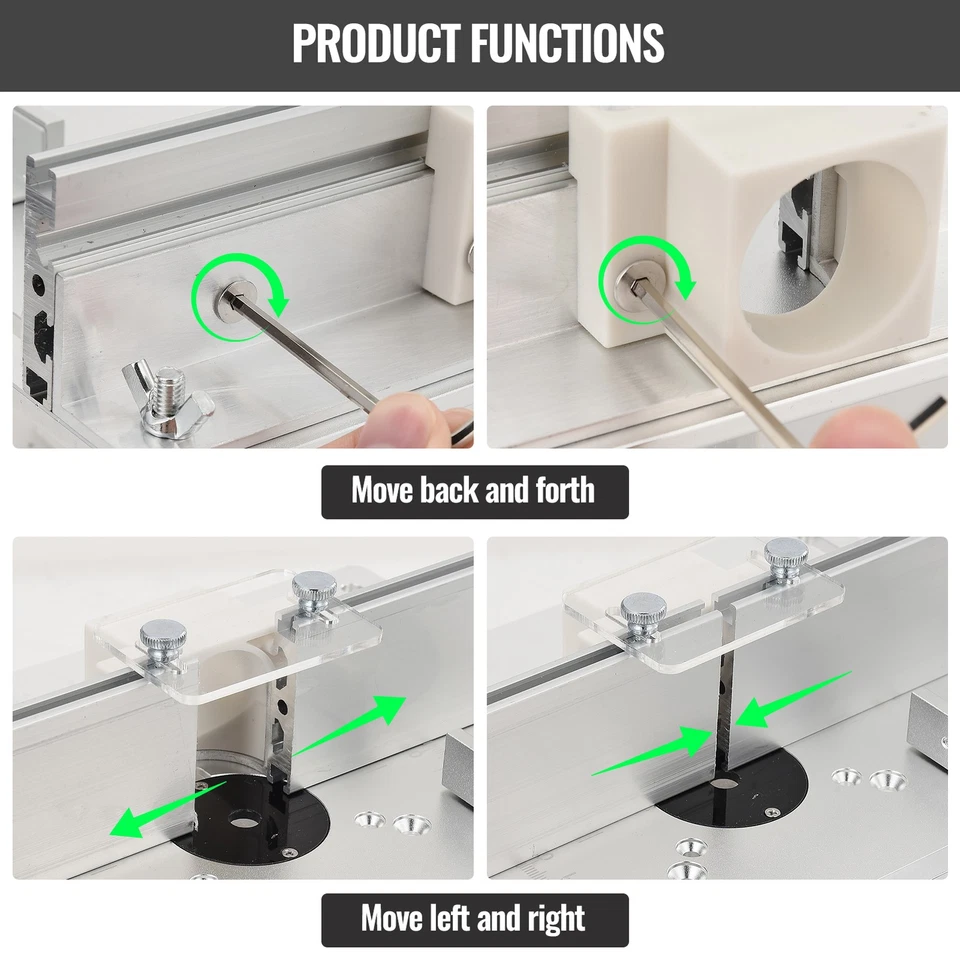 PRODUCT FUNCTIONS

Move back and forth

Move left and right