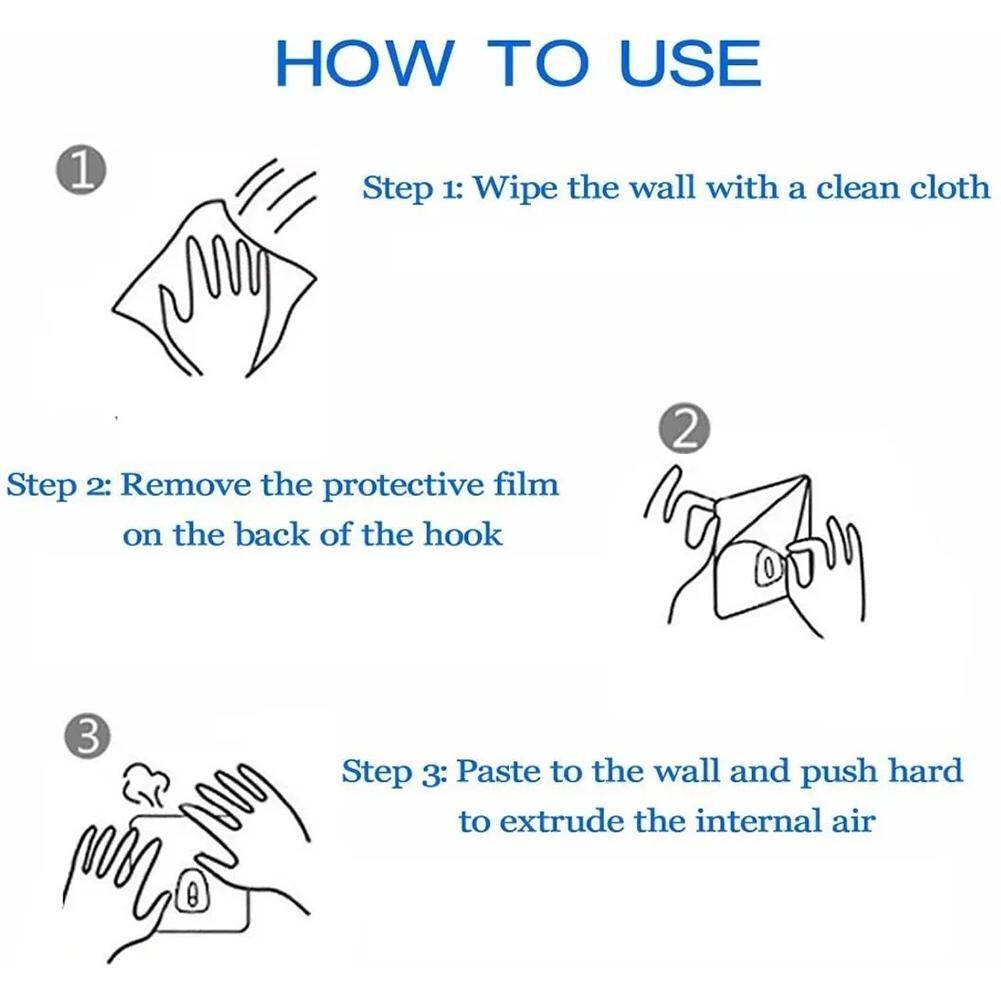 HOW TO USE

1

Step 1: Wipe the wall with a clean cloth

2

Step 2: Remove the protective film on the back of the hook

3

Step 3: Paste to the wall and push hard to extrude the internal air