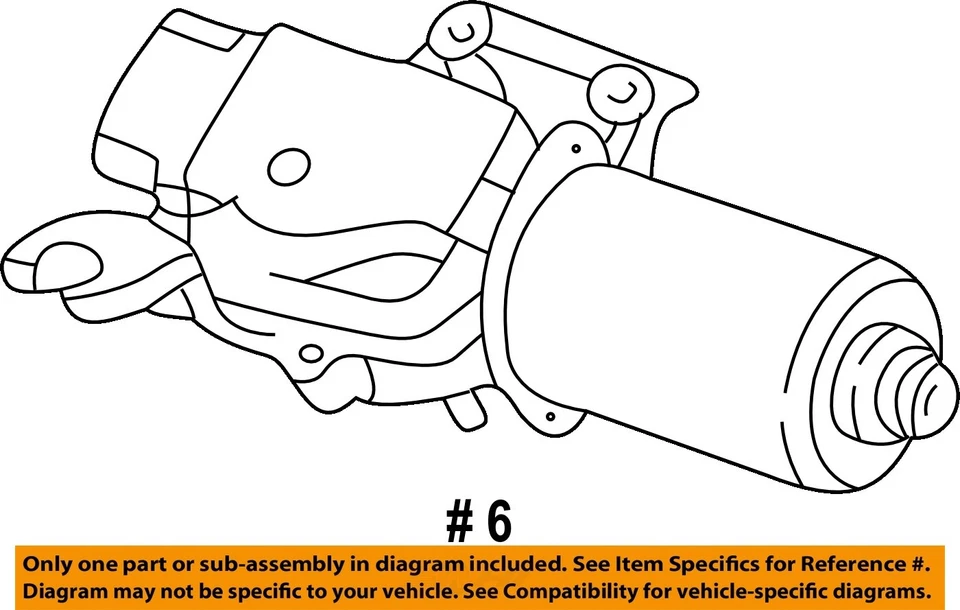 # 6

Only one part or sub-assembly in diagram included. See Item Specifics for Reference #.
Diagram may not be specific to your vehicle. See Compatibility for vehicle-specific diagrams.