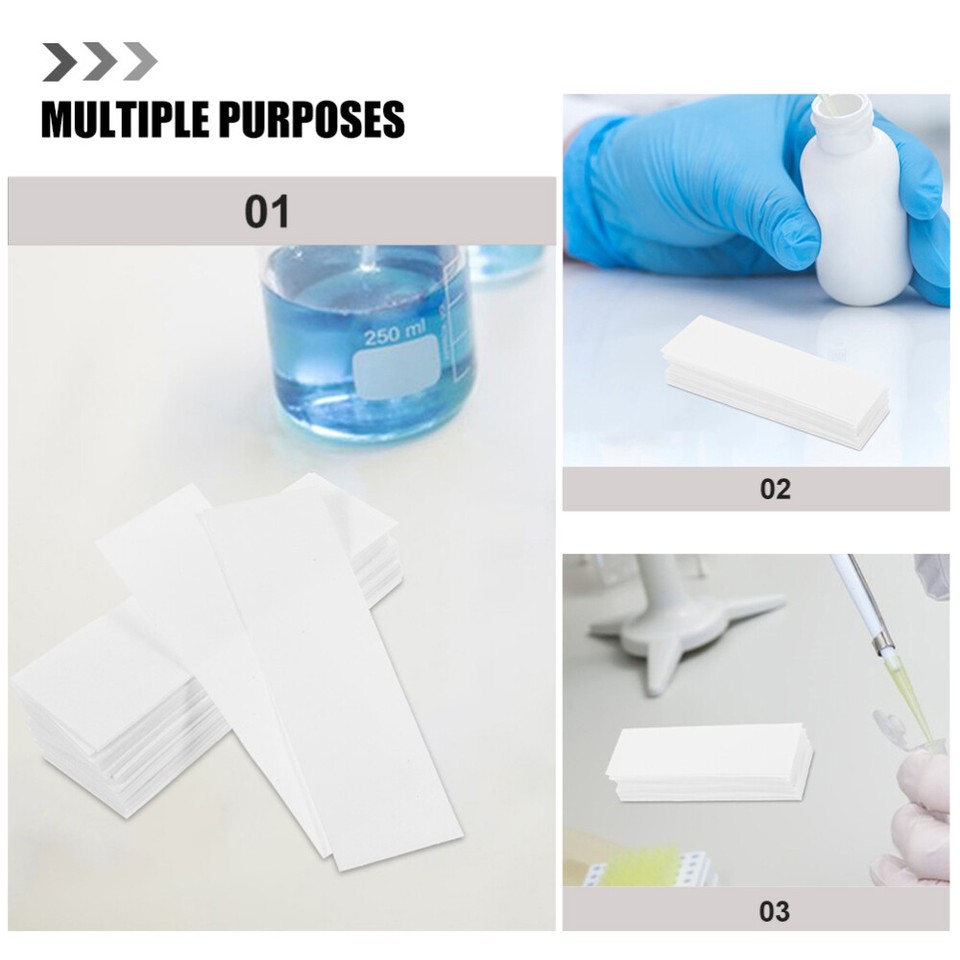 MULTIPLE PURPOSES

01

250 ml

02

03