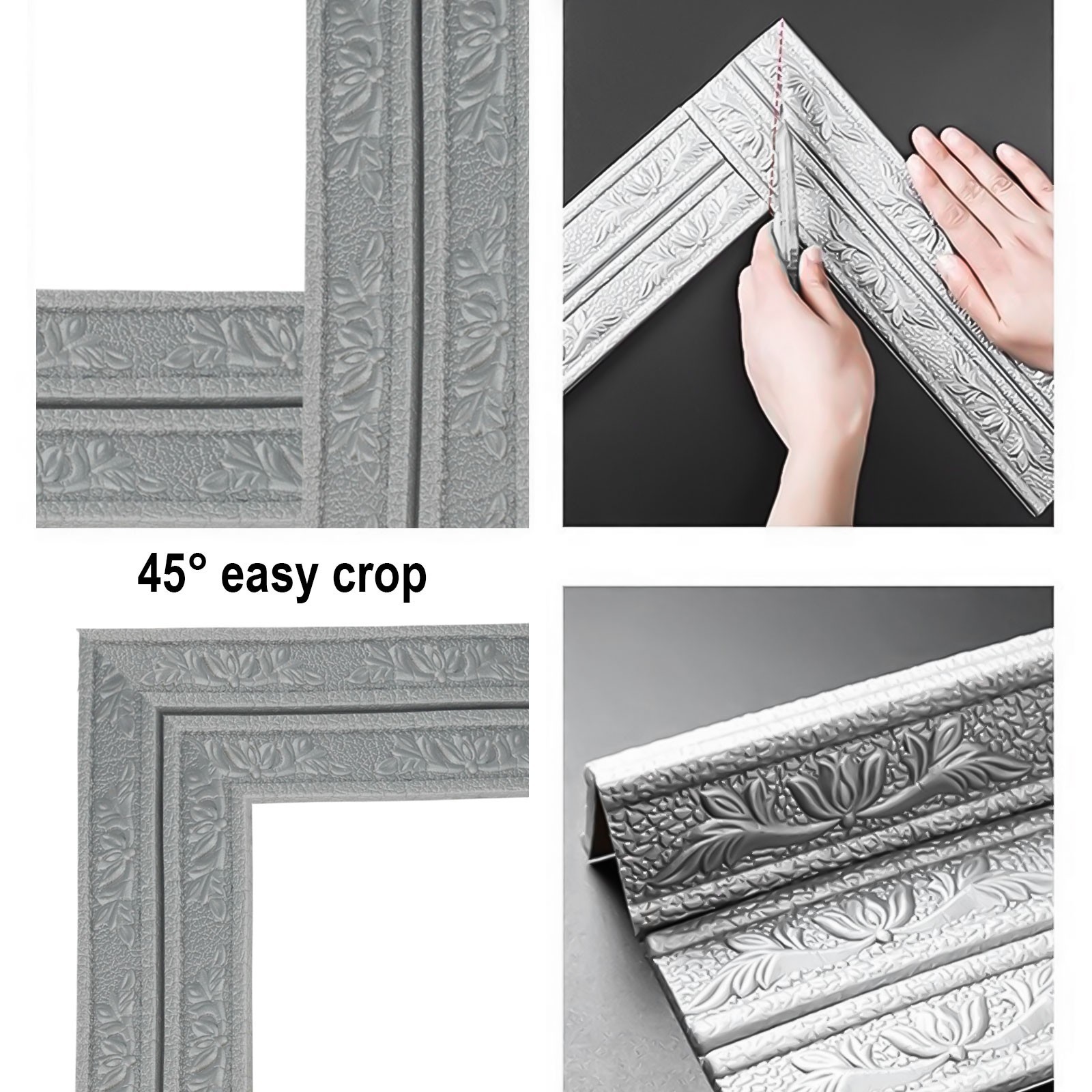 45° easy crop