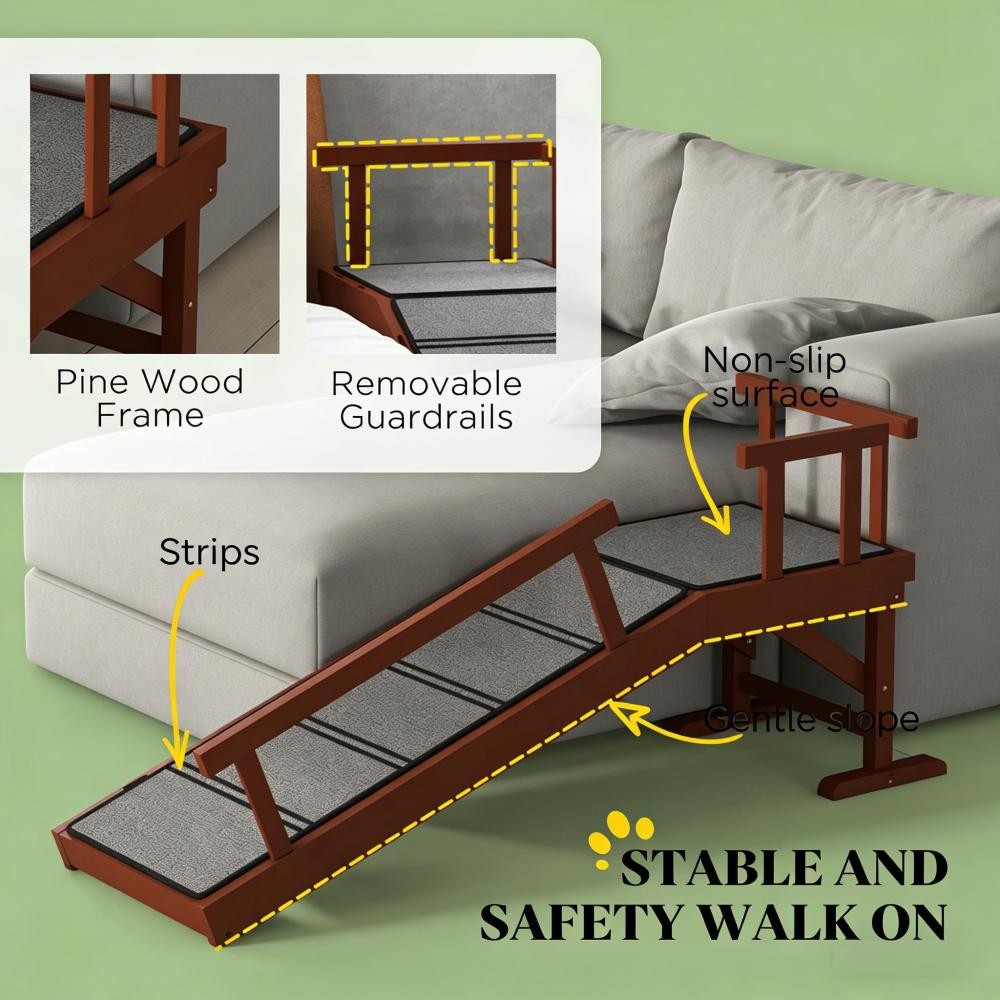 Pine Wood Frame

Removable Guardrails

Non-slip surface

Strips

Gentle slope

STABLE AND SAFETY WALK ON