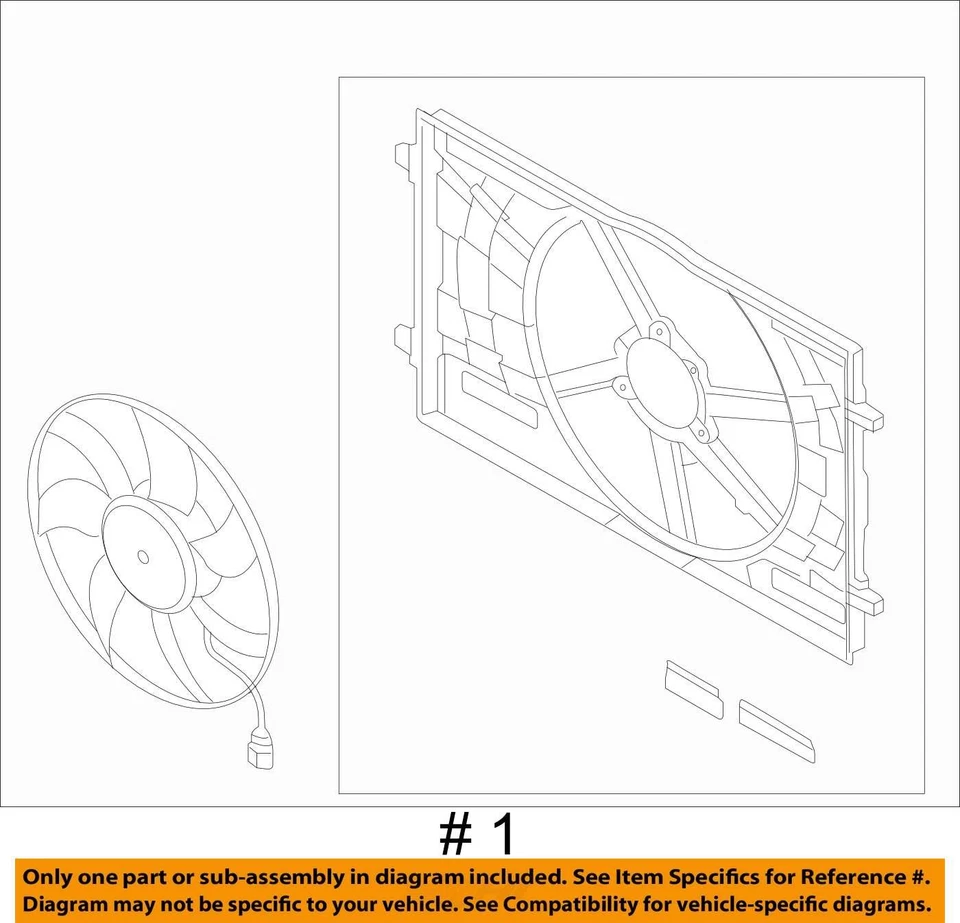 # 1

Only one part or sub-assembly in diagram included. See Item Specifics for Reference #. Diagram may not be specific to your vehicle. See Compatibility for vehicle-specific diagrams.