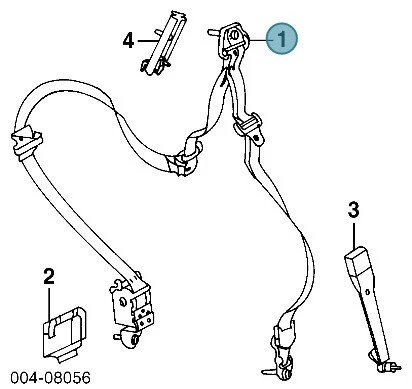 4
1
3
2
004-08056