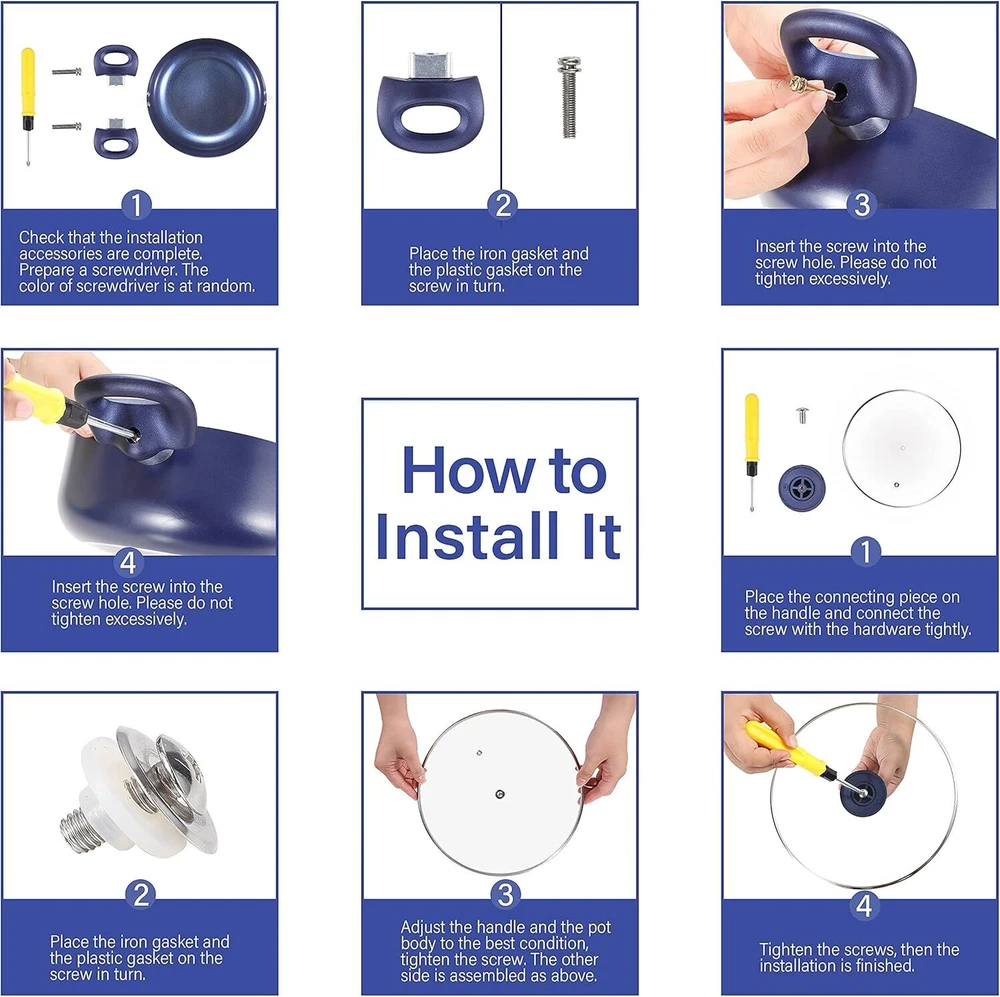 1
Check that the installation accessories are complete. Prepare a screwdriver. The color of screwdriver is at random.

2
Place the iron gasket and the plastic gasket on the screw in turn.

3
Insert the screw into the screw hole. Please do not tighten excessively.

4
Insert the screw into the screw hole. Please do not tighten excessively.

How to Install It

1
Place the connecting piece on the handle and connect the screw with the hardware tightly.

2
Place the iron gasket and the plastic gasket on the screw in turn.

3
Adjust the handle and the pot body to the best condition, tighten the screw. The other side is assembled as above.

4
Tighten the screws, then the installation is finished.