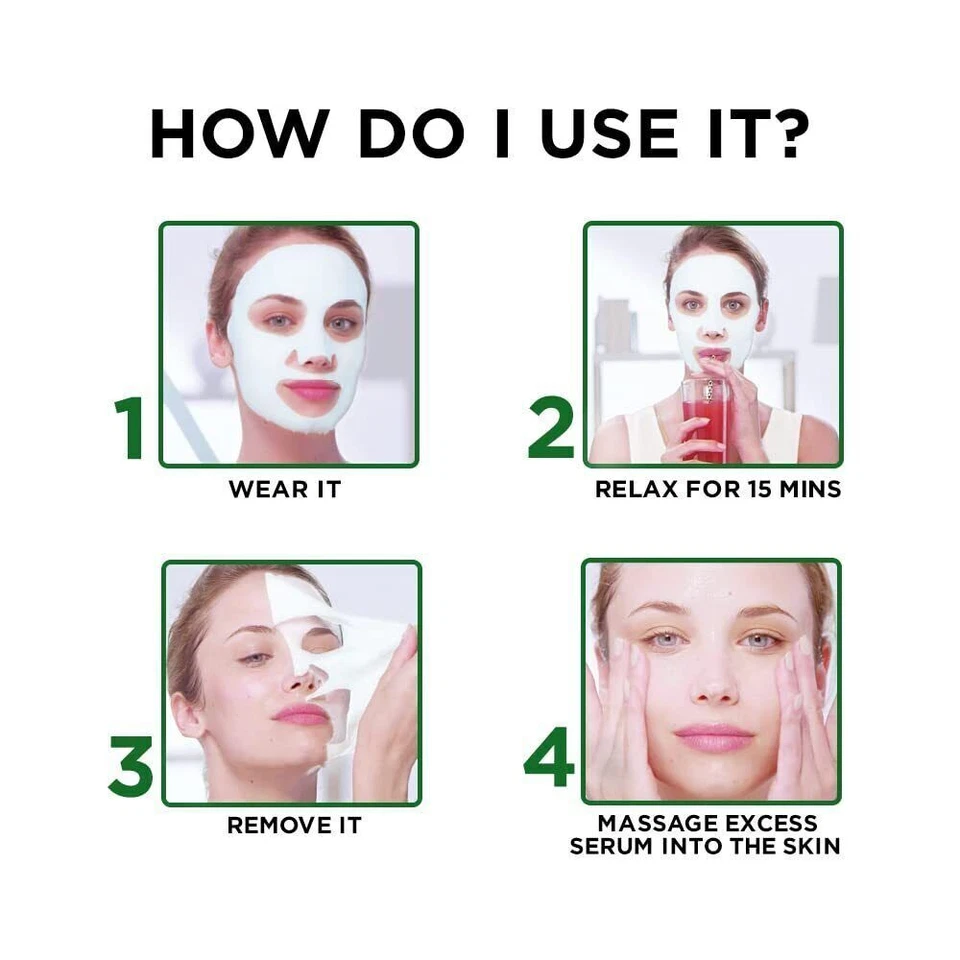 HOW DO I USE IT?

1

WEAR IT

2

RELAX FOR 15 MINS

3

REMOVE IT

4

MASSAGE EXCESS SERUM INTO THE SKIN