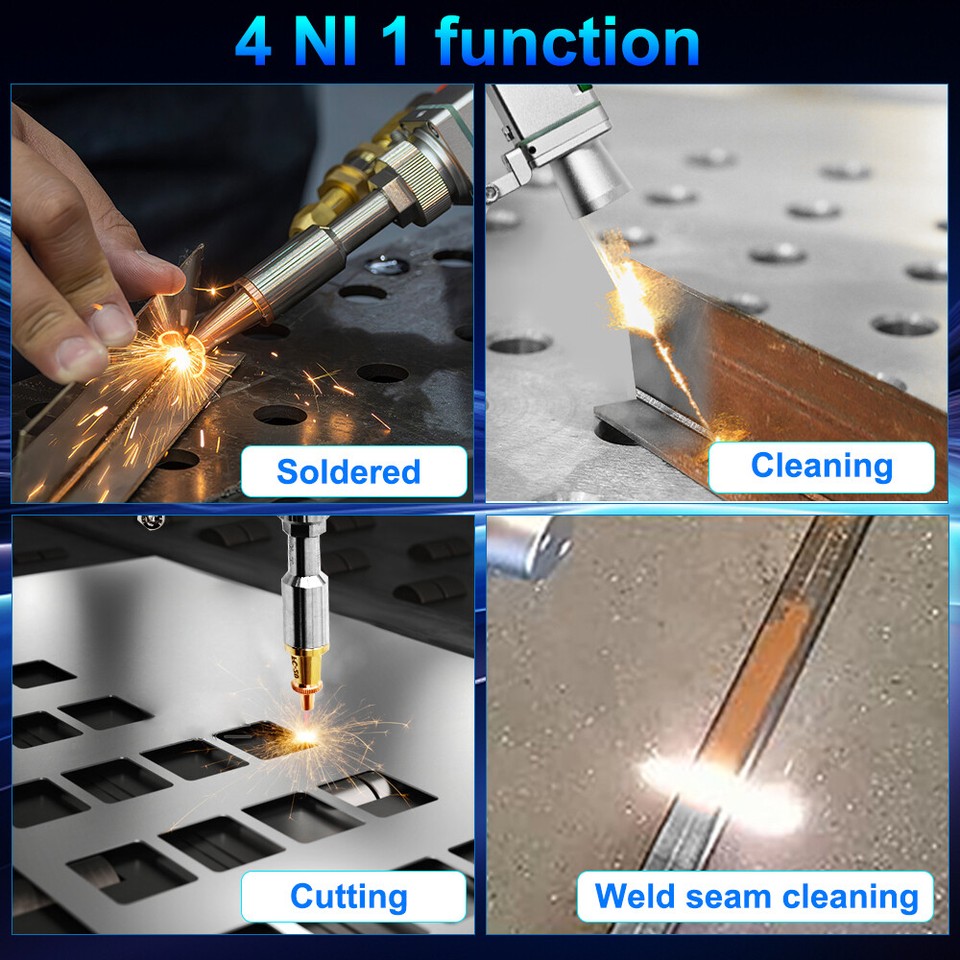 4 NI 1 function

Soldered

Cleaning

Cutting

Weld seam cleaning