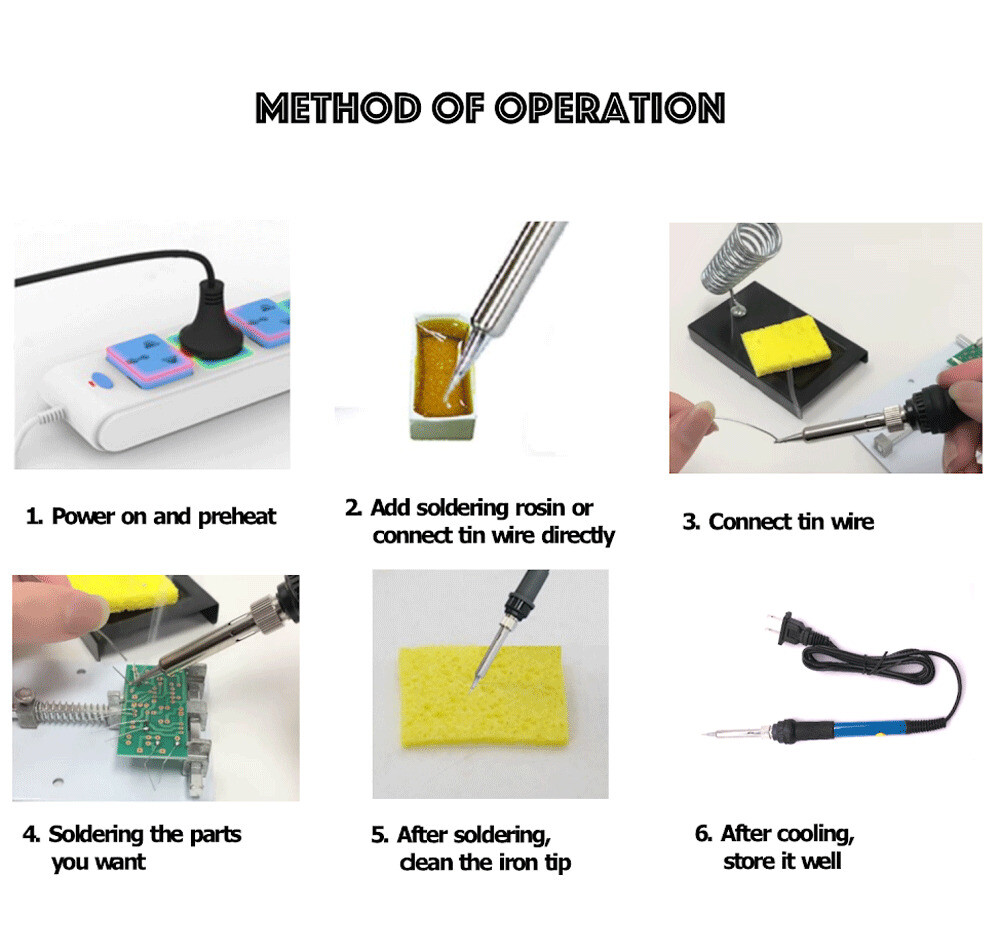 METHOD OF OPERATION

1. Power on and preheat

2. Add soldering rosin or connect tin wire directly

3. Connect tin wire

4. Soldering the parts you want

5. After soldering, clean the iron tip

6. After cooling, store it well