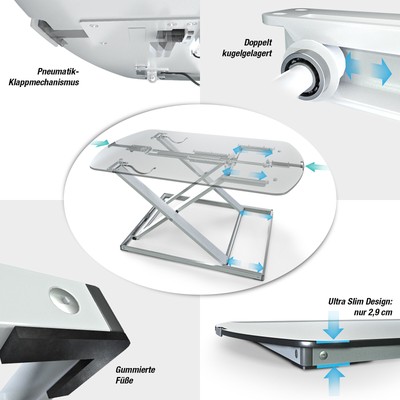 Pneumatik-Klappmechanismus

Doppelt kugelgelagert

Ultra Slim Design: nur 2,9 cm

Gummierte Füße