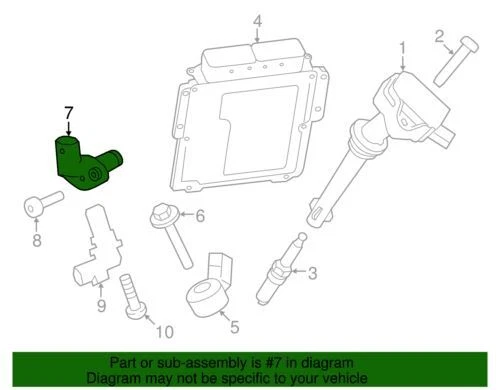 4
2
1
7
6
8
3
9
5
10

Part or sub-assembly is #7 in diagram
Diagram may not be specific to your vehicle