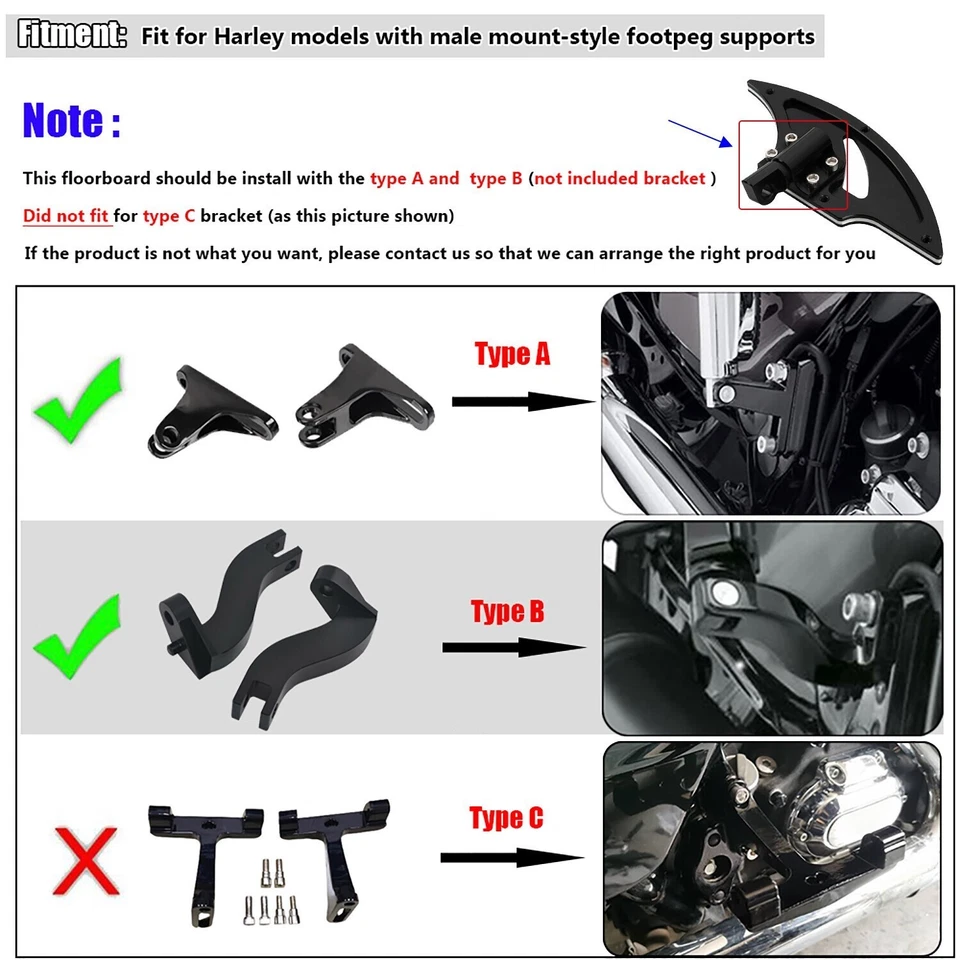 Fitment: Fit for Harley models with male mount-style footpeg supports

Note :

This floorboard should be install with the type A and type B (not included bracket )

Did not fit for type C bracket (as this picture shown)

If the product is not what you want, please contact us so that we can arrange the right product for you

Type A

Type B

Type C