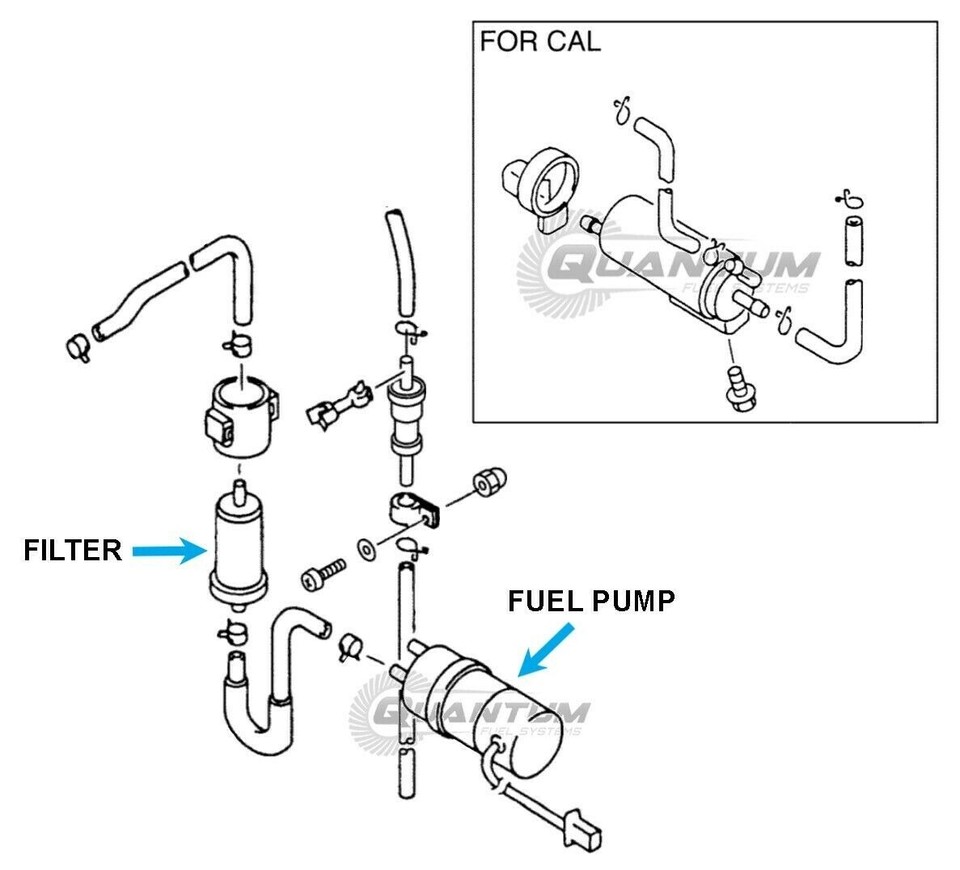 FOR CAL

QUANTUM FUEL SYSTEMS

FILTER

FUEL PUMP

QUANTUM FUEL SYSTEMS