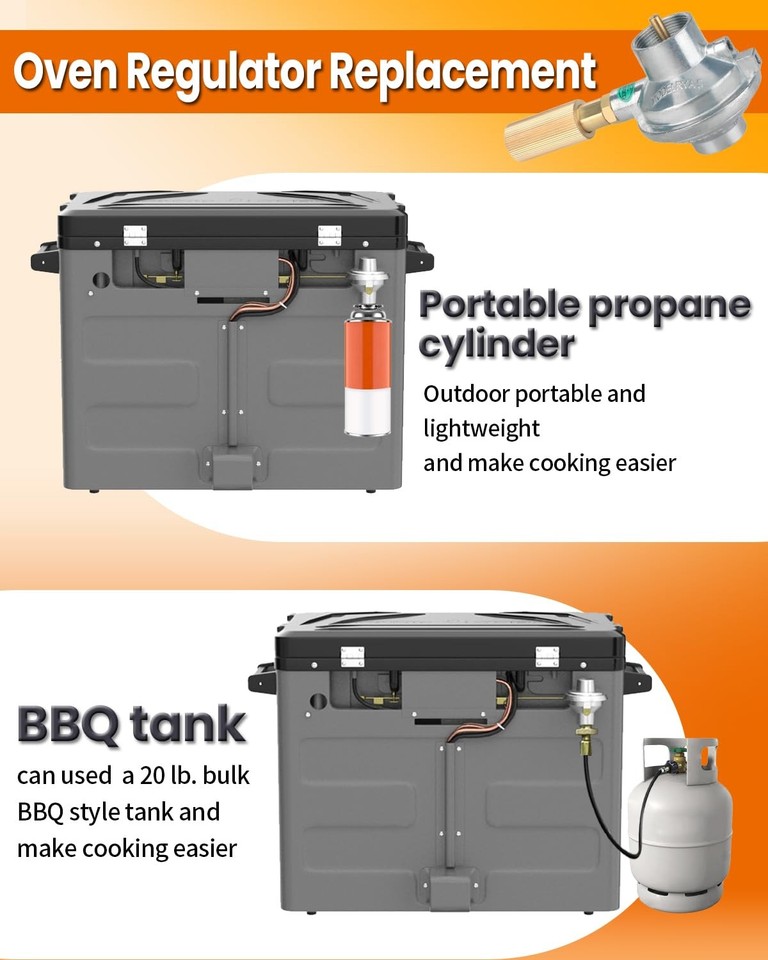 Oven Regulator Replacement

Portable propane cylinder

Outdoor portable and lightweight
and make cooking easier

BBQ tank

can used  a 20 lb. bulk BBQ style tank and make cooking easier