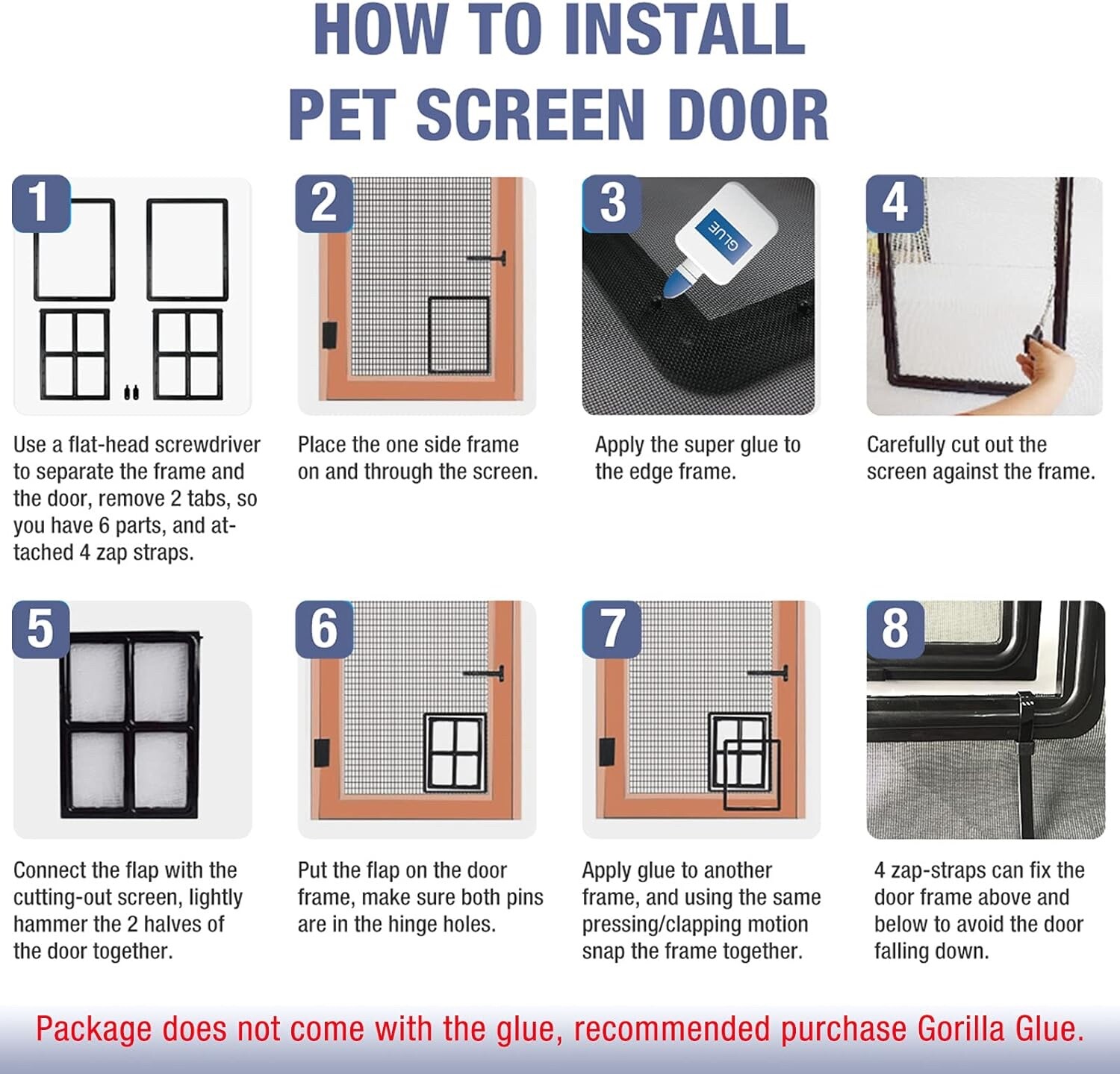 HOW TO INSTALL
PET SCREEN DOOR

1

Use a flat-head screwdriver to separate the frame and the door, remove 2 tabs, so you have 6 parts, and attached 4 zap straps.

2

Place the one side frame on and through the screen.

3

GLUE

Apply the super glue to the edge frame.

4

Carefully cut out the screen against the frame.

5

Connect the flap with the cutting-out screen, lightly hammer the 2 halves of the door together.

6

Put the flap on the door frame, make sure both pins are in the hinge holes.

7

Apply glue to another frame, and using the same pressing/clapping motion snap the frame together.

8

4 zap-straps can fix the door frame above and below to avoid the door falling down.

Package does not come with the glue, recommended purchase Gorilla Glue.