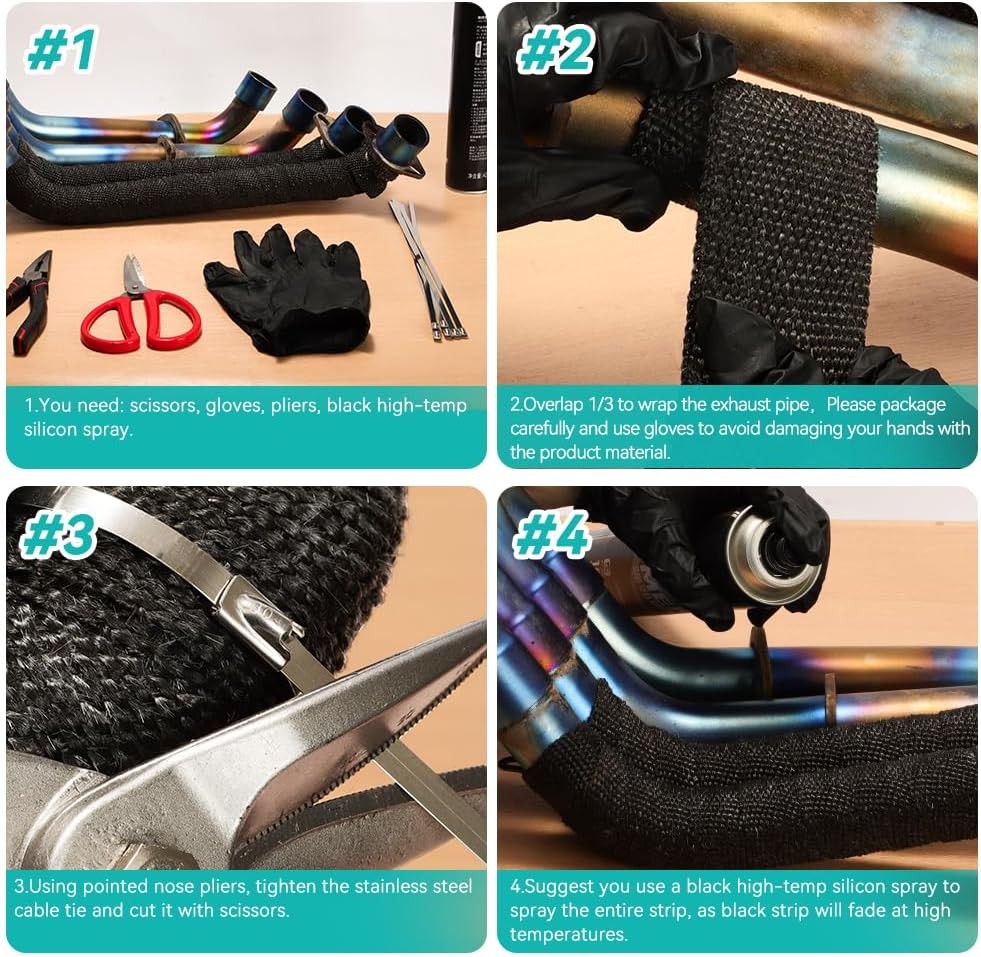 #1

1.You need: scissors, gloves, pliers, black high-temp silicon spray.

#2

2.Overlap 1/3 to wrap the exhaust pipe, Please package carefully and use gloves to avoid damaging your hands with the product material.

#3

3.Using pointed nose pliers, tighten the stainless steel cable tie and cut it with scissors.

#4

4.Suggest you use a black high-temp silicon spray to spray the entire strip, as black strip will fade at high temperatures.