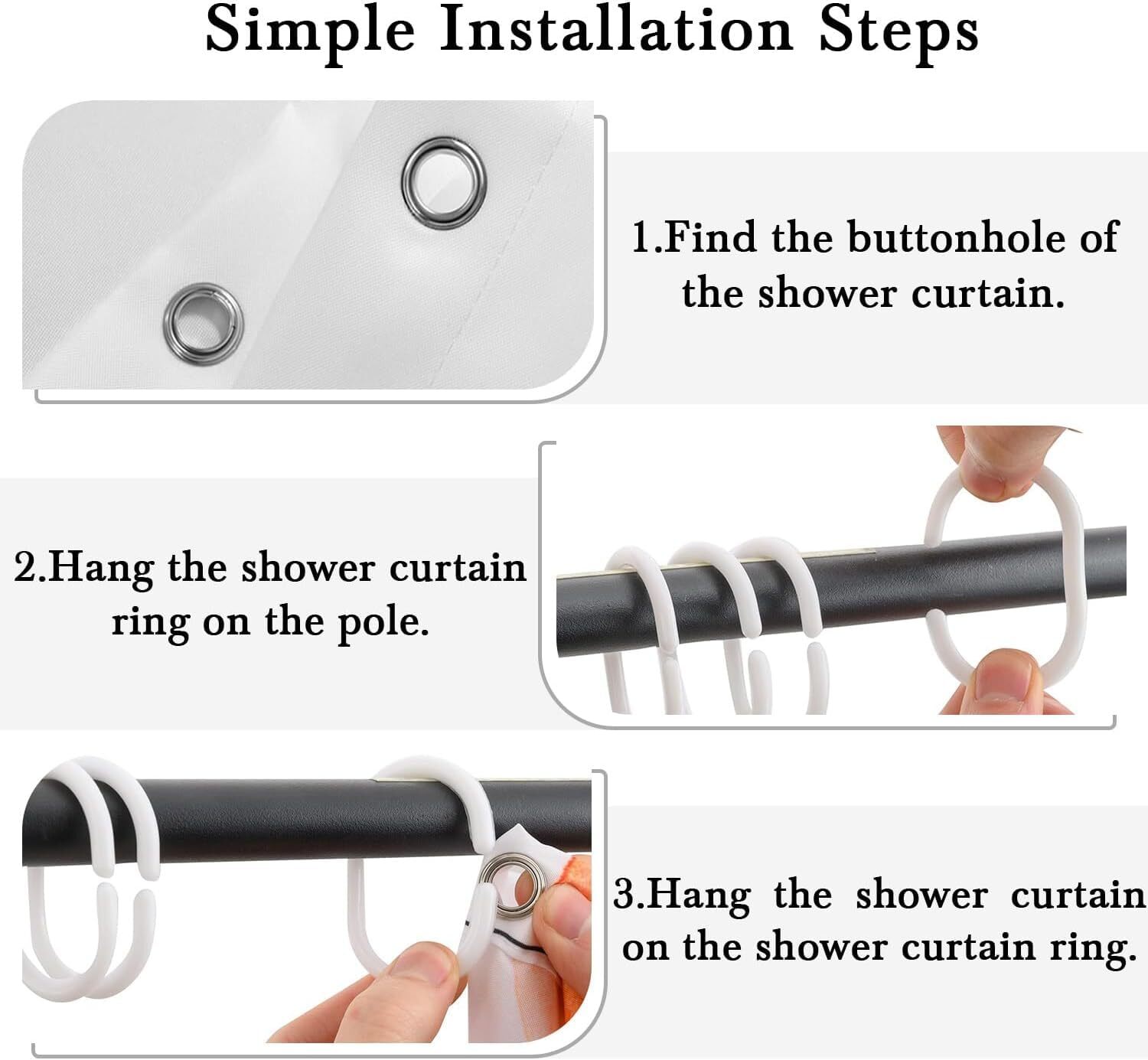 Simple Installation Steps

1.Find the buttonhole of the shower curtain.

2.Hang the shower curtain ring on the pole.

3.Hang the shower curtain on the shower curtain ring.