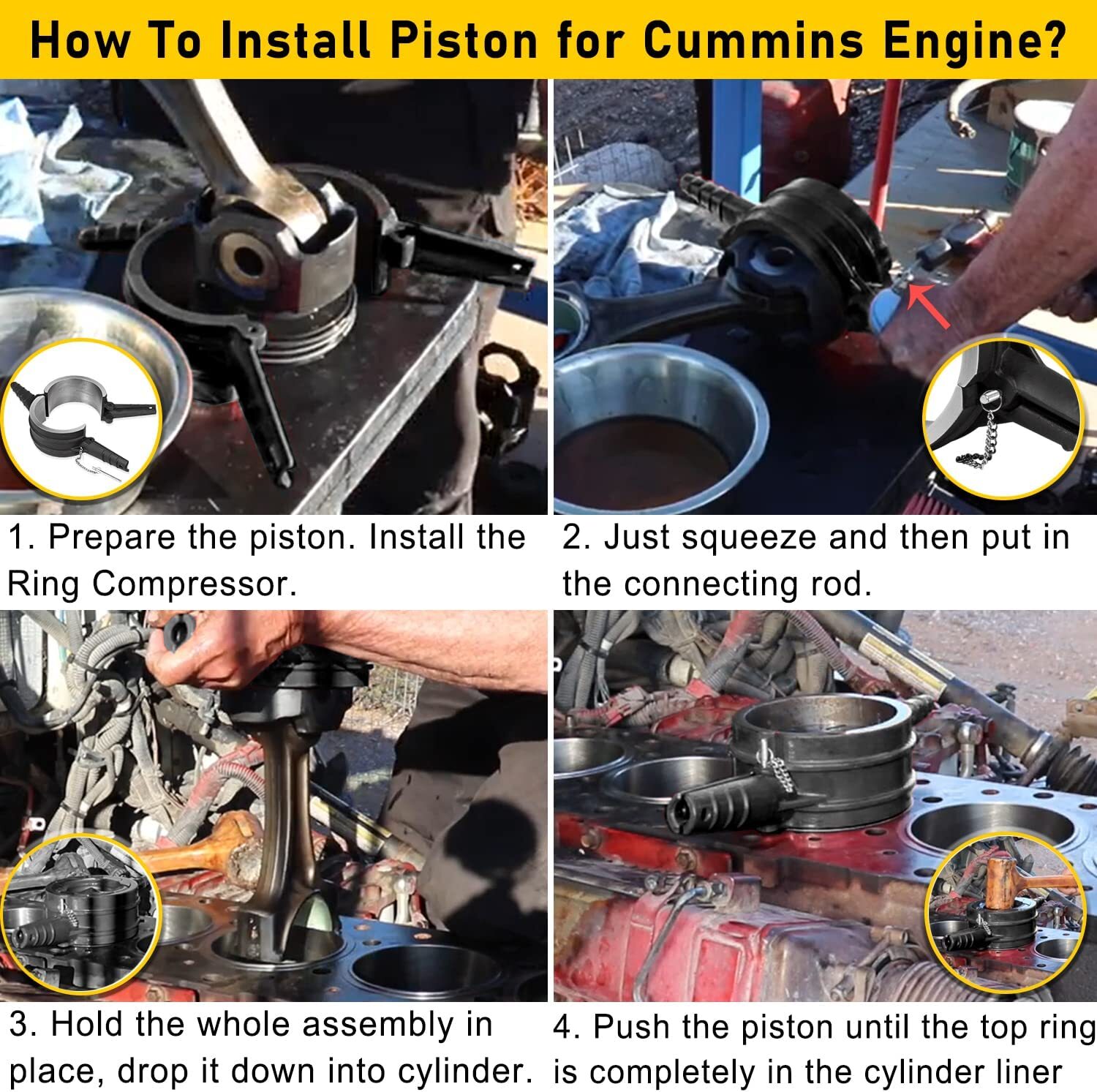 How To Install Piston for Cummins Engine?

1. Prepare the piston. Install the Ring Compressor.

2. Just squeeze and then put in the connecting rod.

3. Hold the whole assembly in place, drop it down into cylinder.

4. Push the piston until the top ring is completely in the cylinder liner