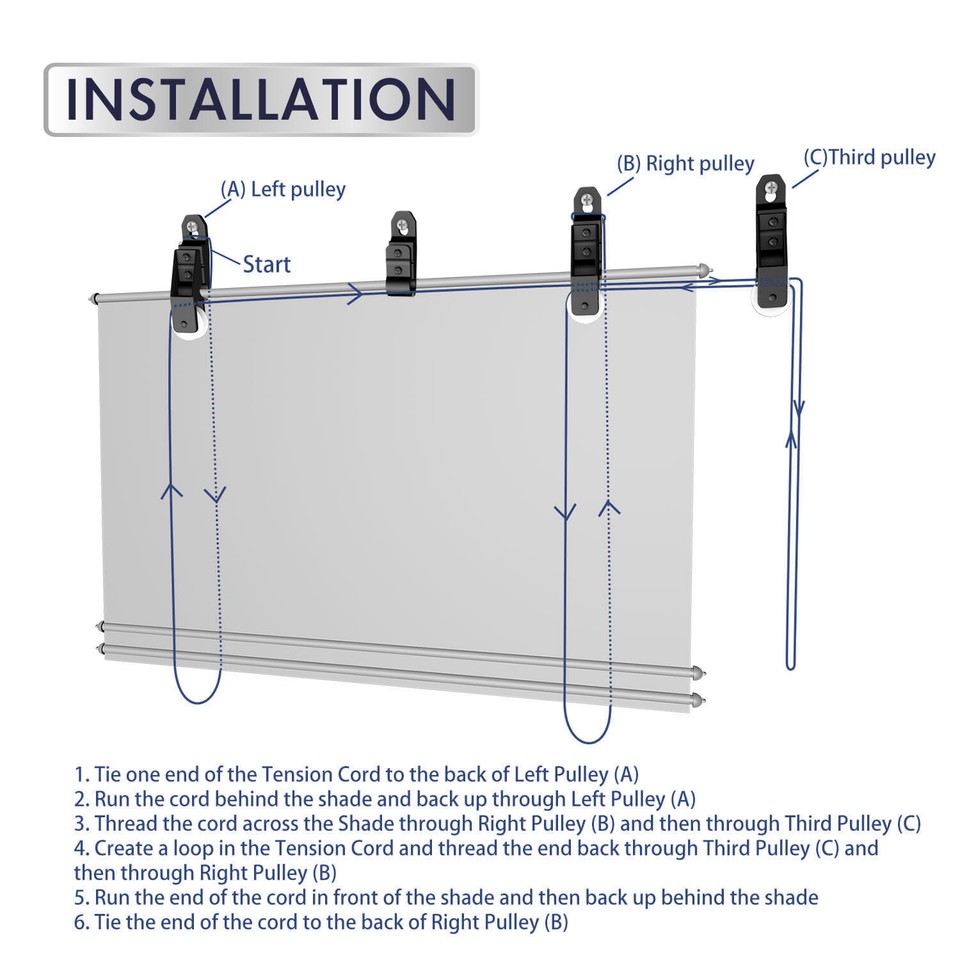 INSTALLATION

(A) Left pulley

Start

(B) Right pulley

(C)Third pulley

1. Tie one end of the Tension Cord to the back of Left Pulley (A)
2. Run the cord behind the shade and back up through Left Pulley (A)
3. Thread the cord across the Shade through Right Pulley (B) and then through Third Pulley (C)
4. Create a loop in the Tension Cord and thread the end back through Third Pulley (C) and then through Right Pulley (B)
5. Run the end of the cord in front of the shade and then back up behind the shade
6. Tie the end of the cord to the back of Right Pulley (B)