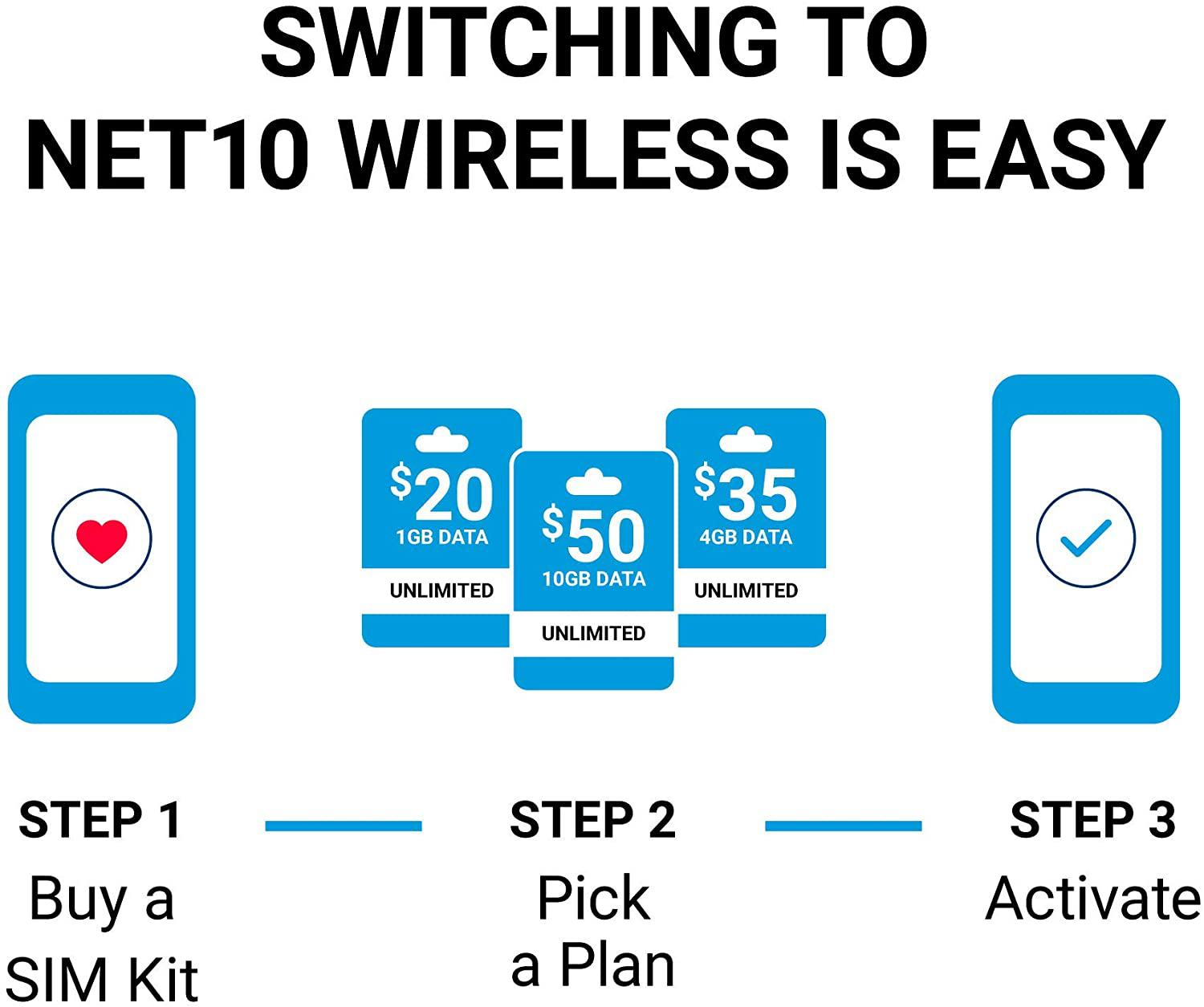 SWITCHING TO NET10 WIRELESS IS EASY

$20
1GB DATA
UNLIMITED

$50
10GB DATA
UNLIMITED

$35
4GB DATA
UNLIMITED

STEP 1
Buy a SIM Kit

STEP 2
Pick a Plan

STEP 3
Activate