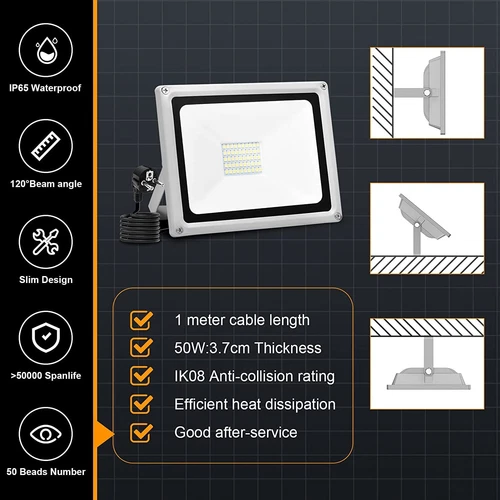 IP65 Waterproof

120°Beam angle

Slim Design

>50000 Spanlife

50 Beads Number

1 meter cable length

50W:3.7cm Thickness

IK08 Anti-collision rating

Efficient heat dissipation

Good after-service