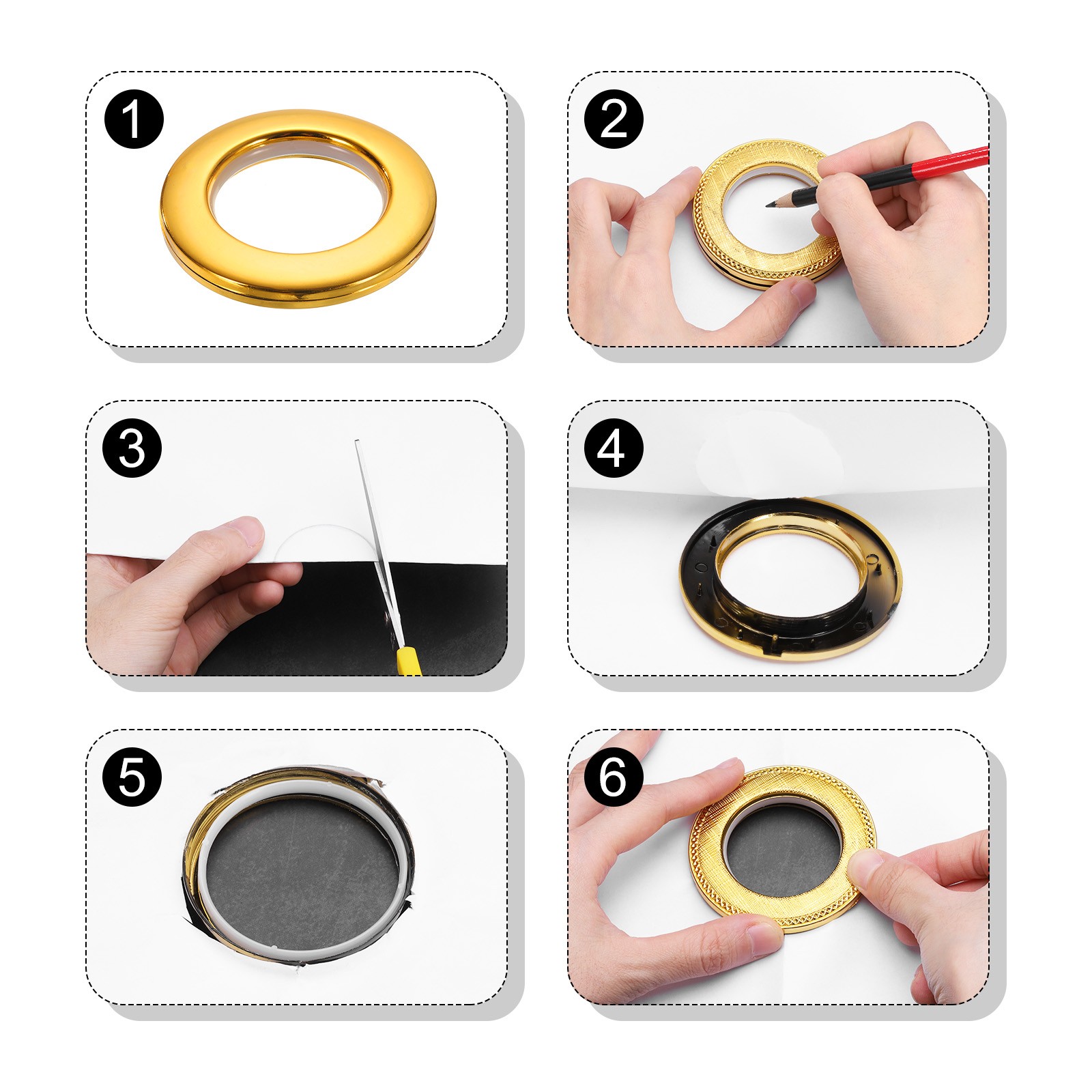 1

2

3

4

5

6