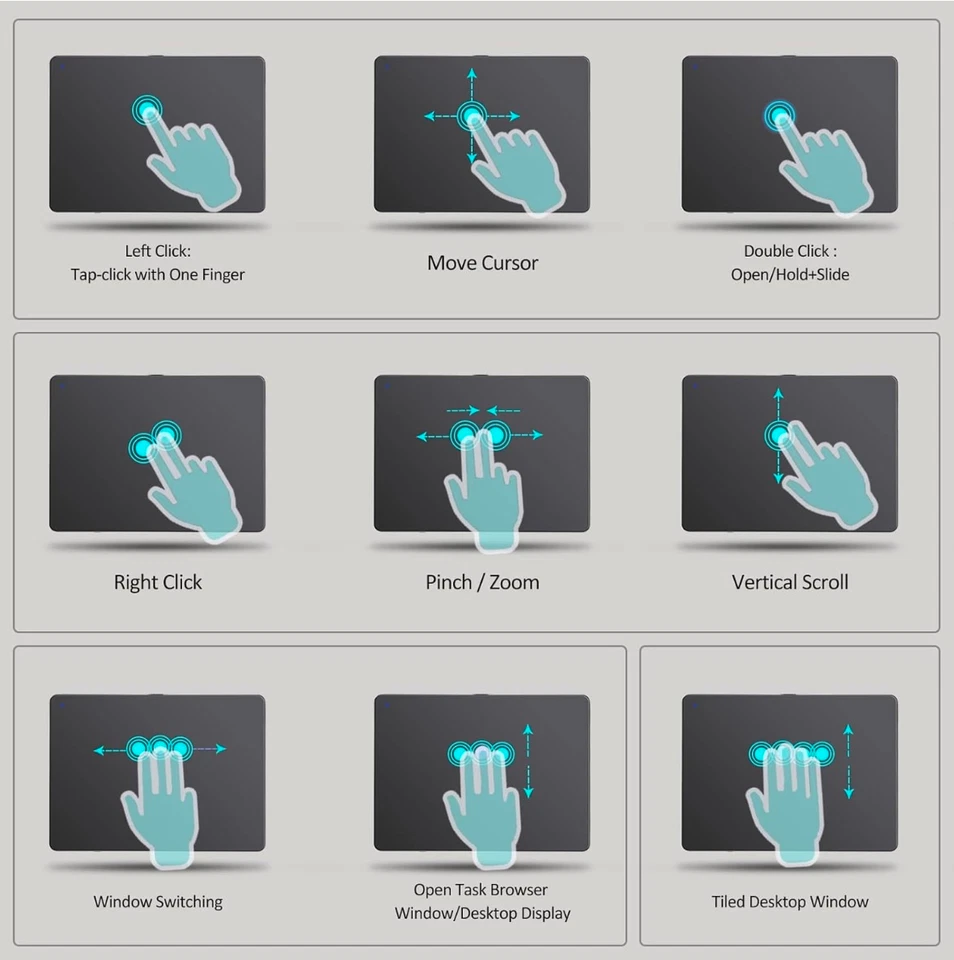 Left Click:
Tap-click with One Finger

Move Cursor

Double Click :
Open/Hold+Slide

Right Click

Pinch / Zoom

Vertical Scroll

Window Switching

Open Task Browser
Window/Desktop Display

Tiled Desktop Window