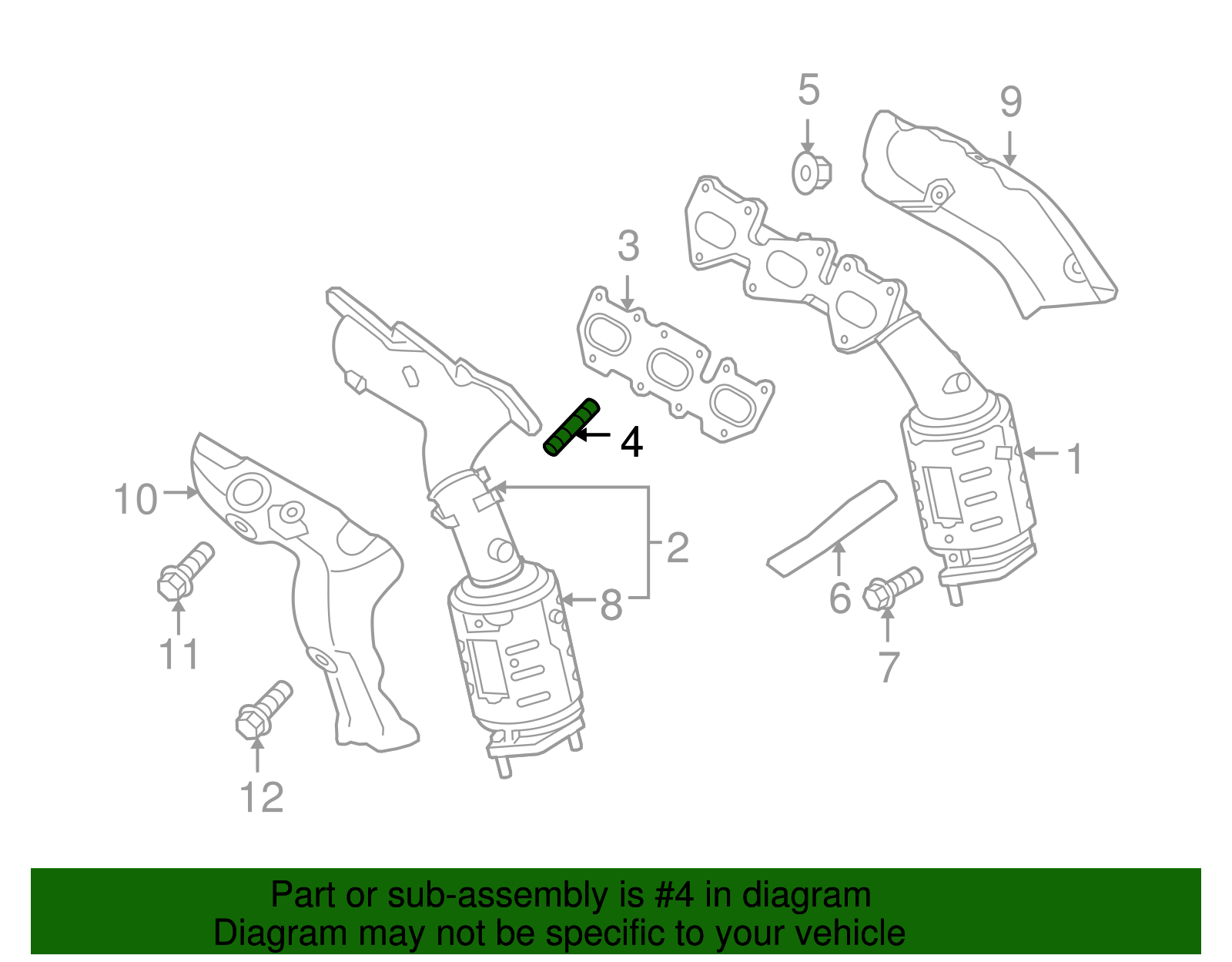 5
9
3
4
1
10
2
8
6
11
7
12

Part or sub-assembly is #4 in diagram
Diagram may not be specific to your vehicle