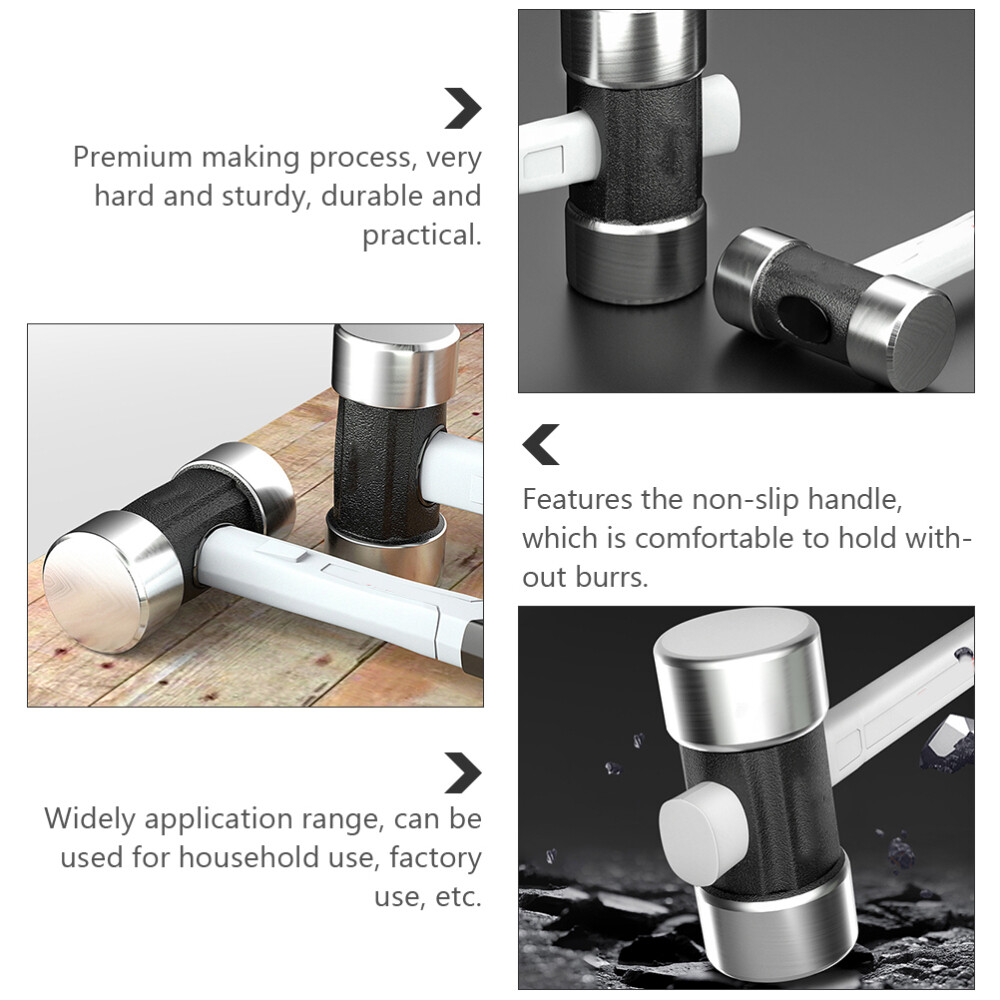 Premium making process, very hard and sturdy, durable and practical.

Features the non-slip handle, which is comfortable to hold without burrs.

Widely application range, can be used for household use, factory use, etc.