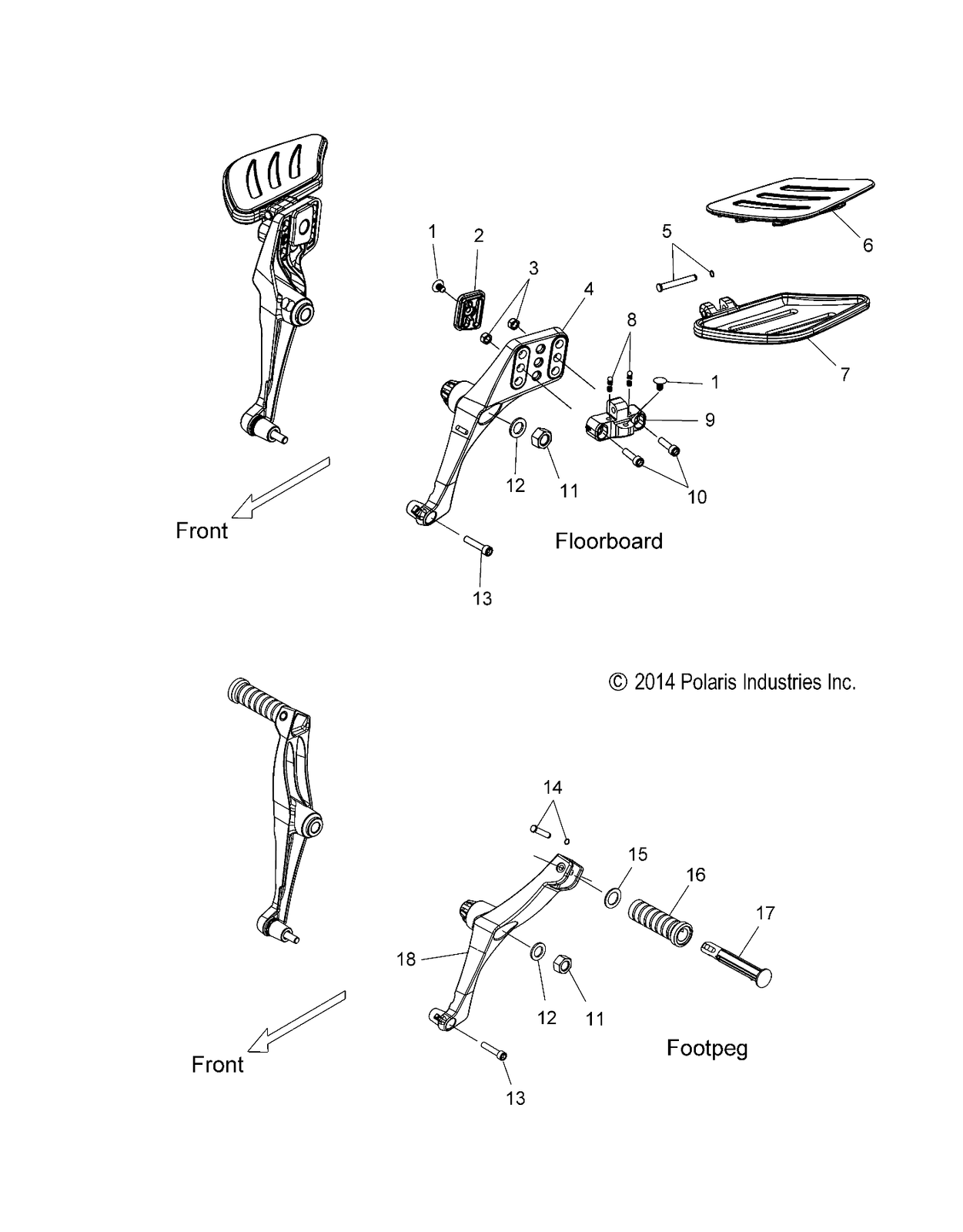 1
2
3
4
5
6
7
8
1
9
10
11
12
13
Front
Floorboard

© 2014 Polaris Industries Inc.

14
15
16
17
18
12
11
13
Front
Footpeg