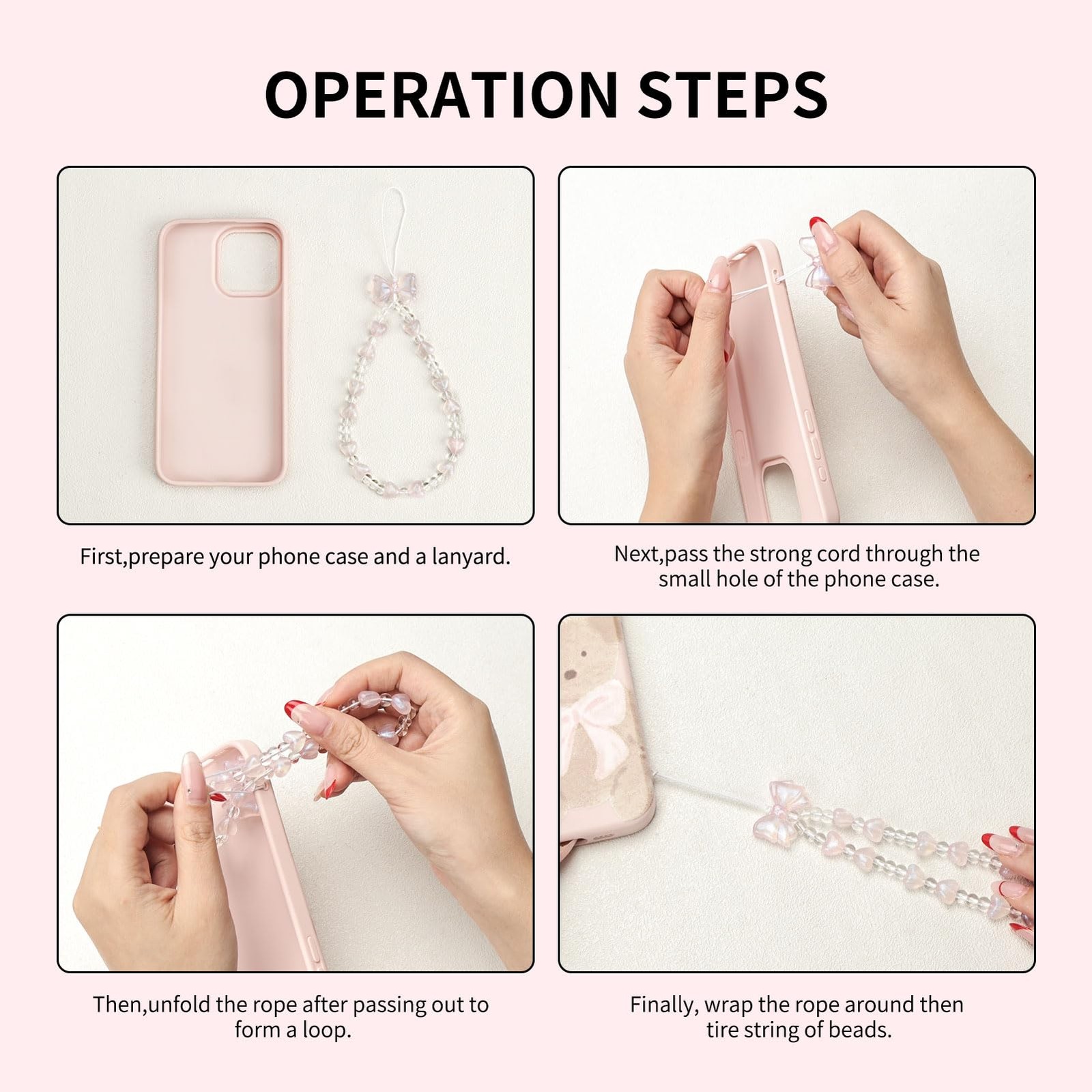 OPERATION STEPS

First,prepare your phone case and a lanyard.

Next,pass the strong cord through the small hole of the phone case.

Then,unfold the rope after passing out to form a loop.

Finally, wrap the rope around then tire string of beads.